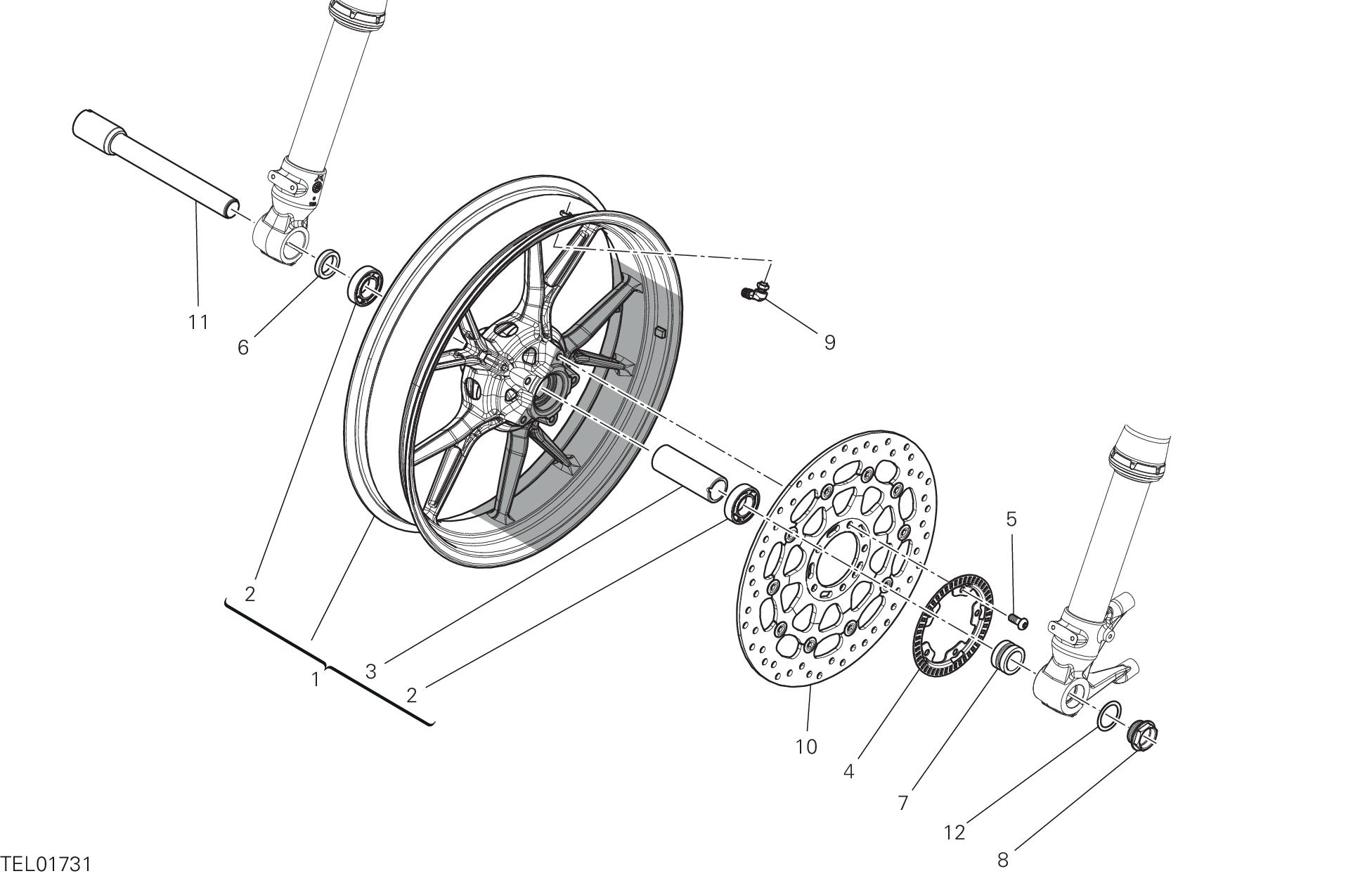 11
6
9
5
2
1
3
2
10
4
7
12
8
TEL01731