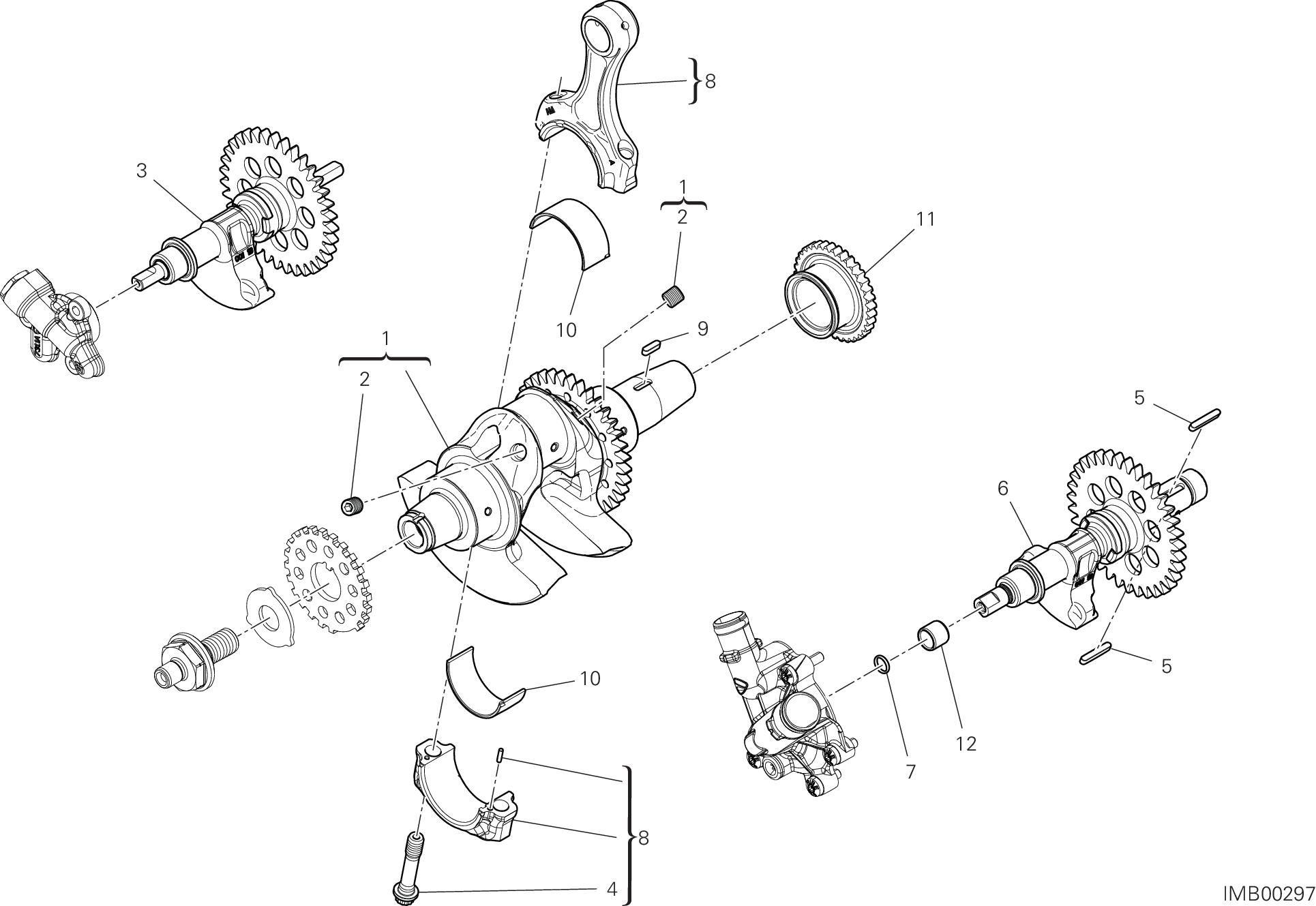 8
3
1
2
11
10
9
1
2
5
6
10
5
12
7
8
4
IMB00297