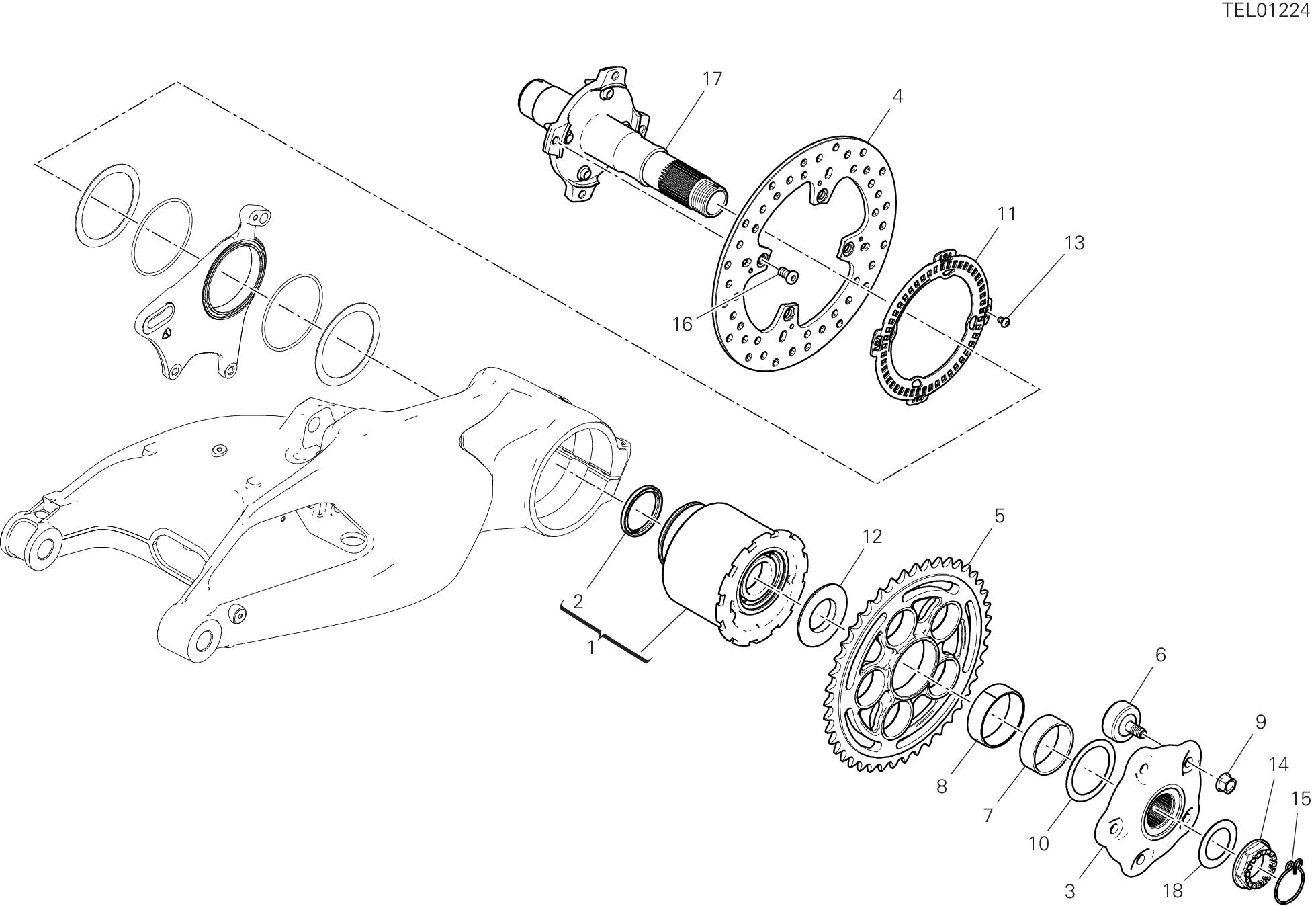 TEL01224

17
4
11
13
16
5
12
2
1
6
9
14
15
8
7
10
3
18