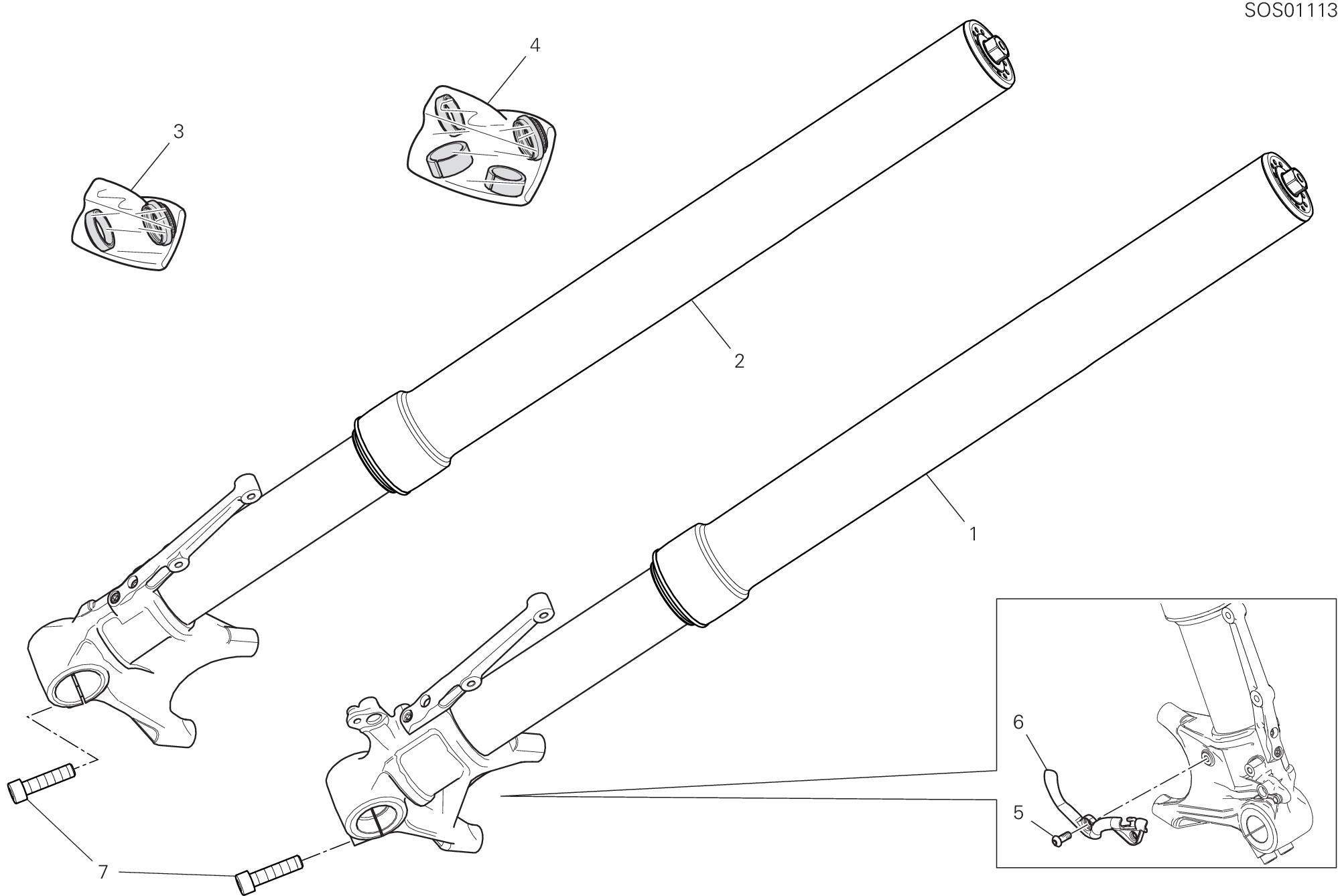 SOS01113

4

3

2

1

6

5

7