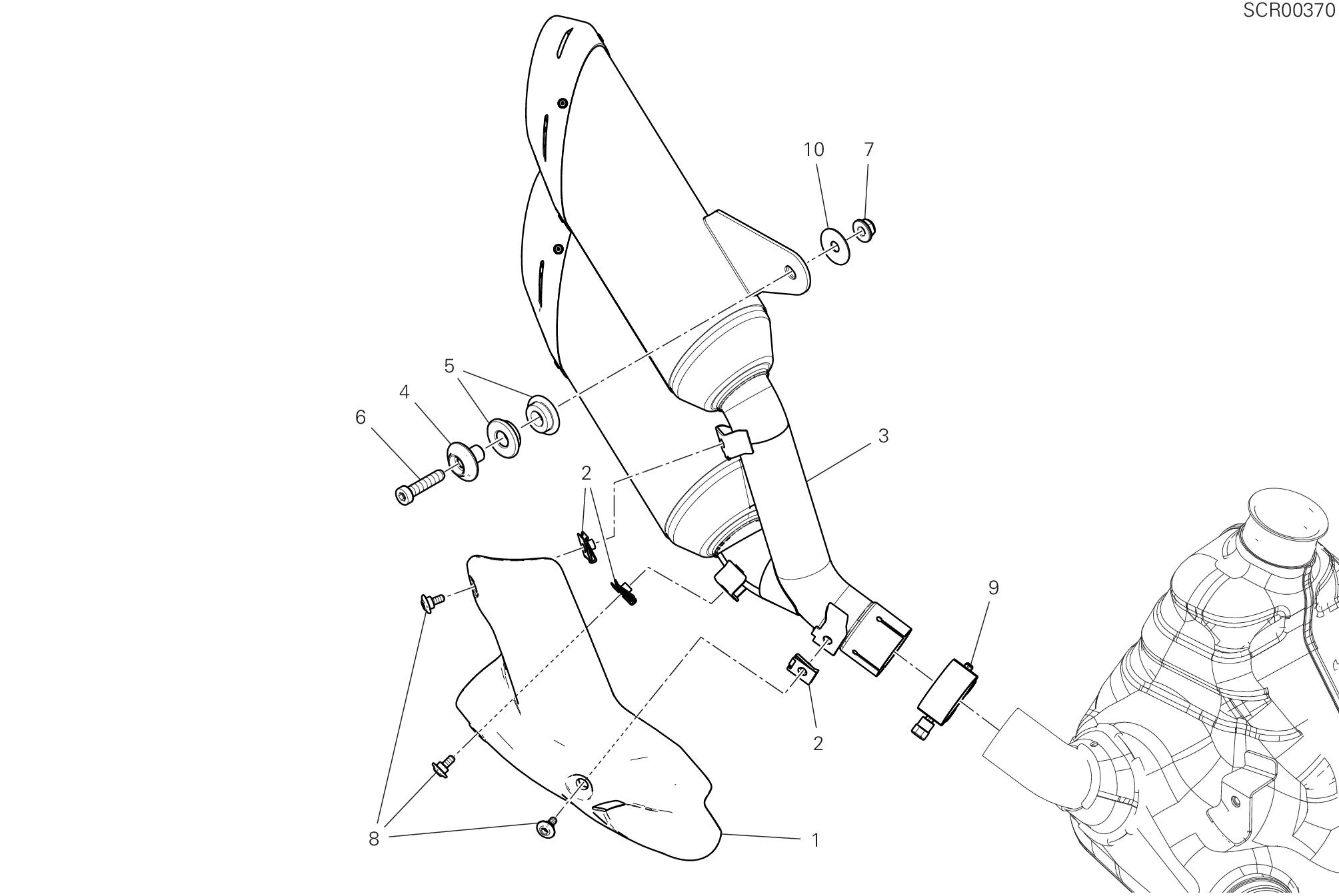 SCR00370

10
7
5
4
6
3
2
9
2
8
1