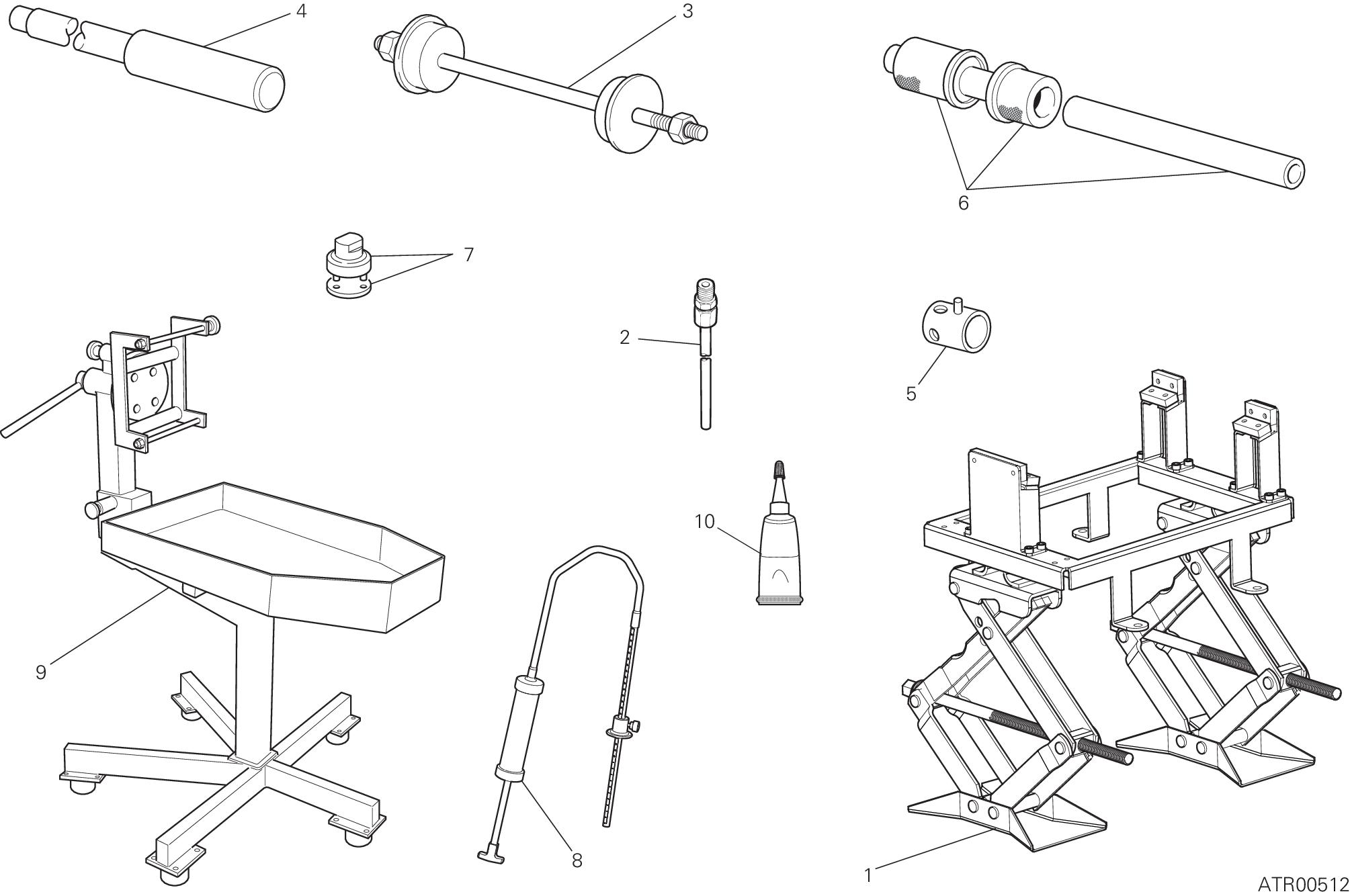 4
3
6
7
2
5
10
9
8
1
ATR00512