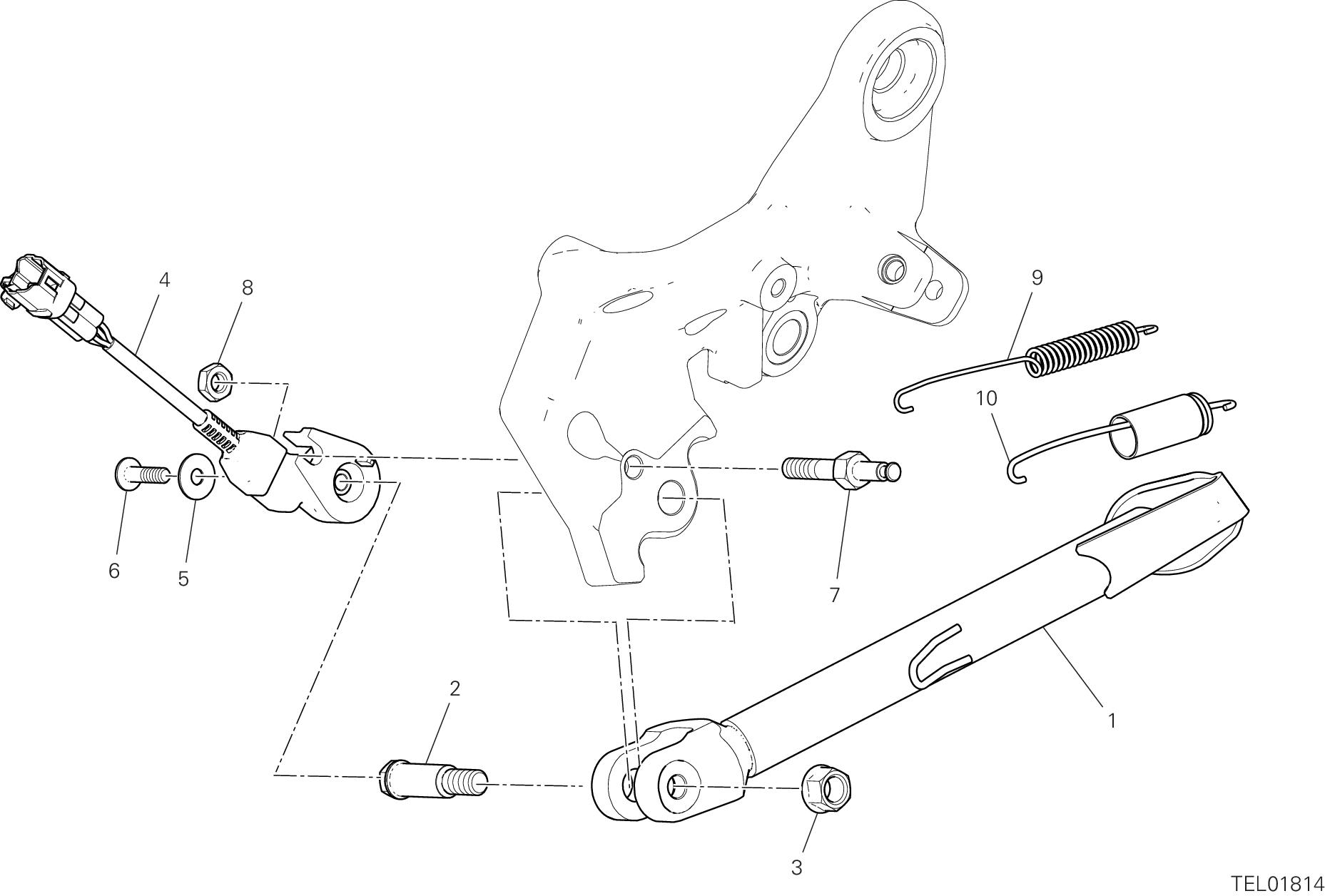 4
8
9
10
6
5
7
2
1
3
TEL01814