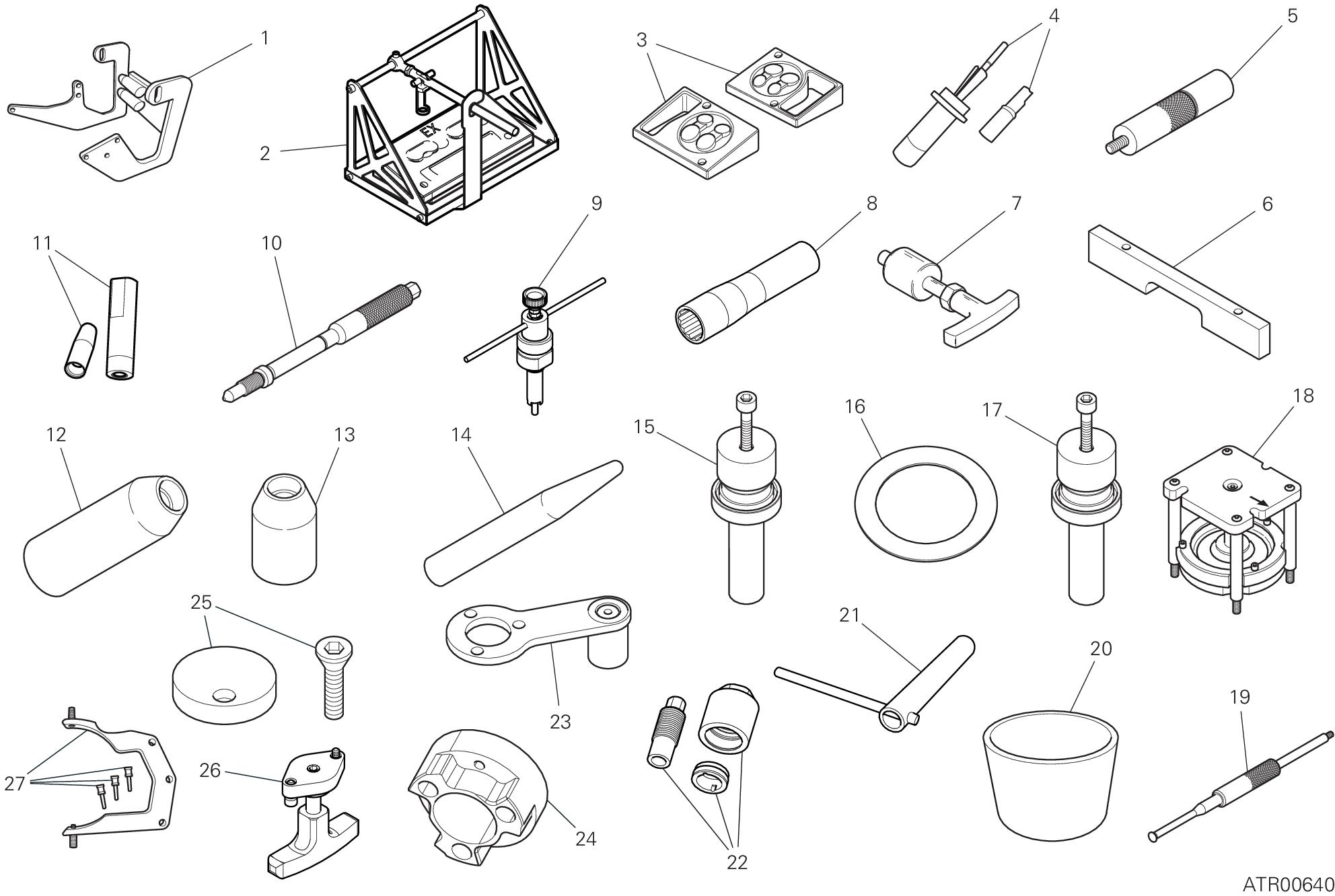 1
2
EX
3
4
5
11
10
9
8
7
6
12
13
14
15
16
17
18
25
23
21
20
19
27
26
24
22
ATR00640