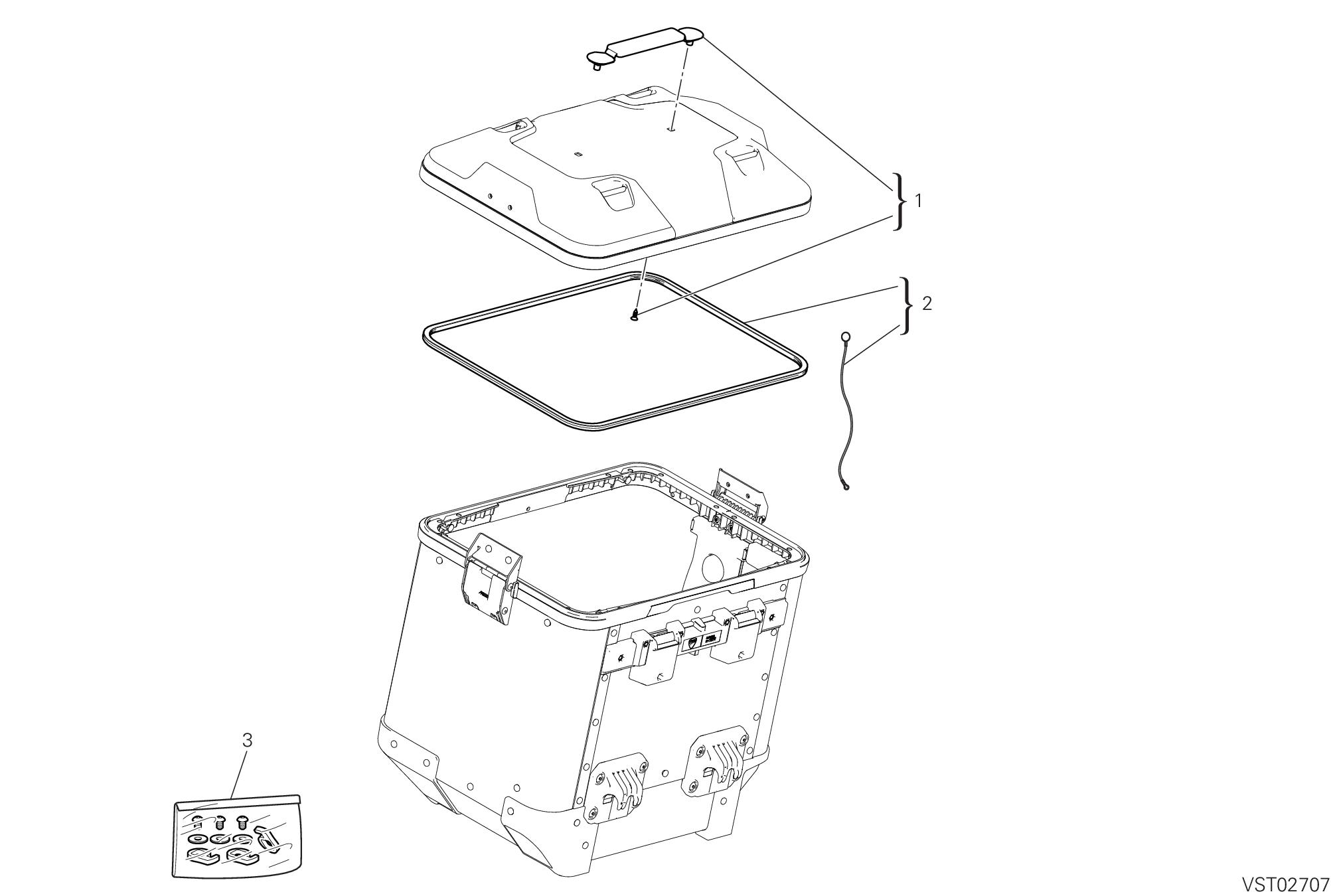 1
2
3
VST02707