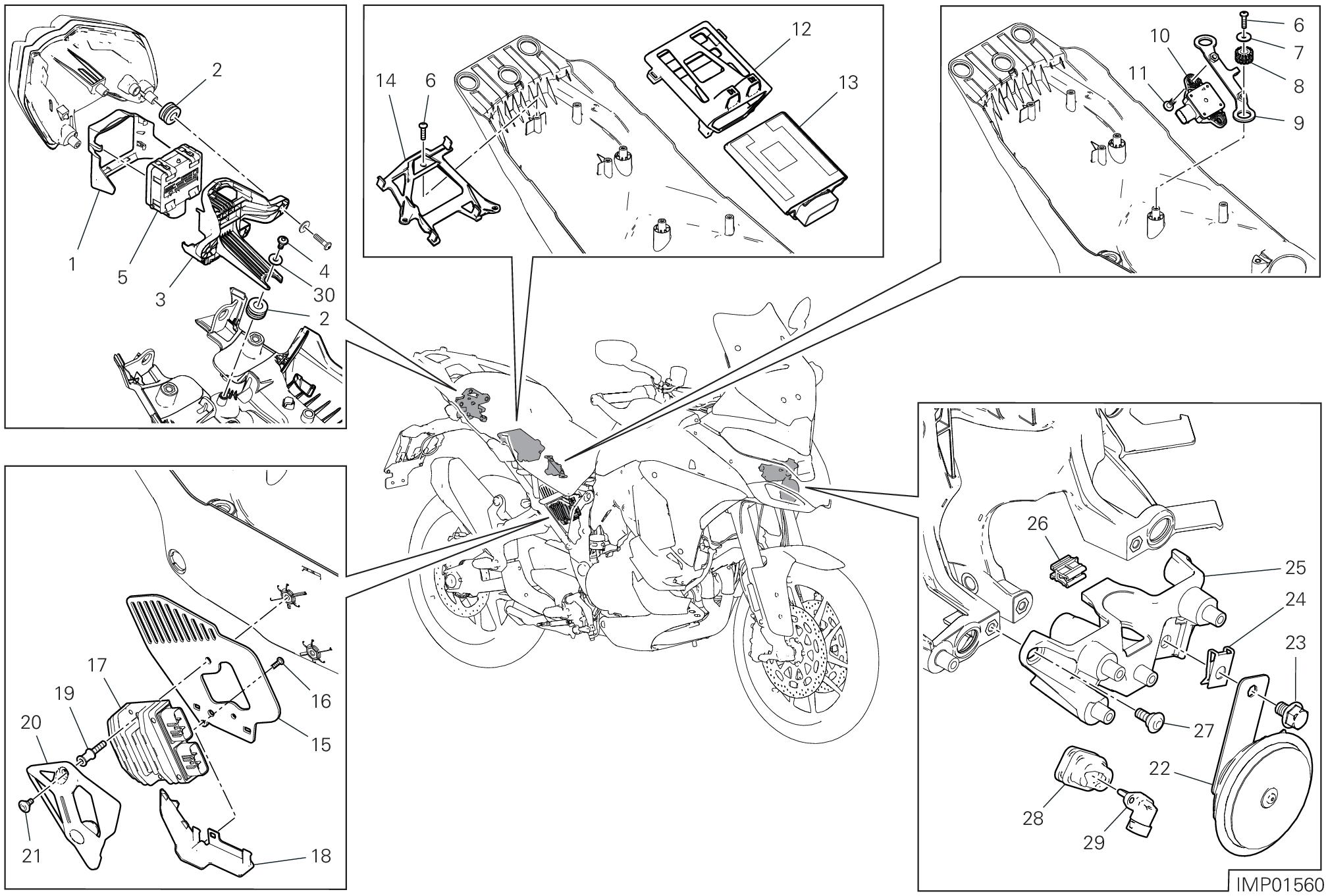 2
1
5
3
4
30
2
14
6
12
13
10
11
6
7
8
9
17
19
20
21
16
15
18
26
25
24
23
27
22
28
29
IMP01560