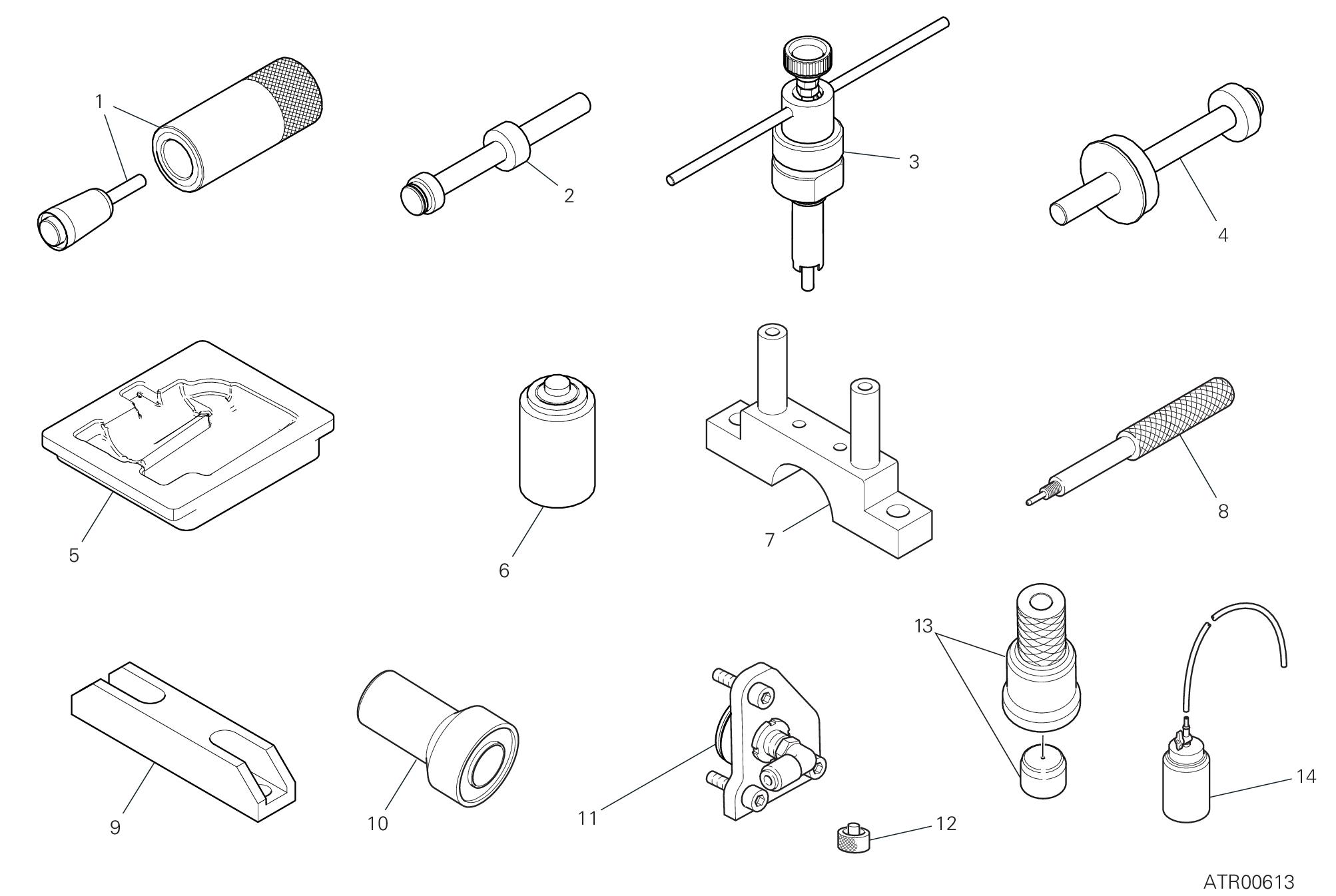 1
2
3
4
5
6
7
8
9
10
11
12
13
14
ATR00613