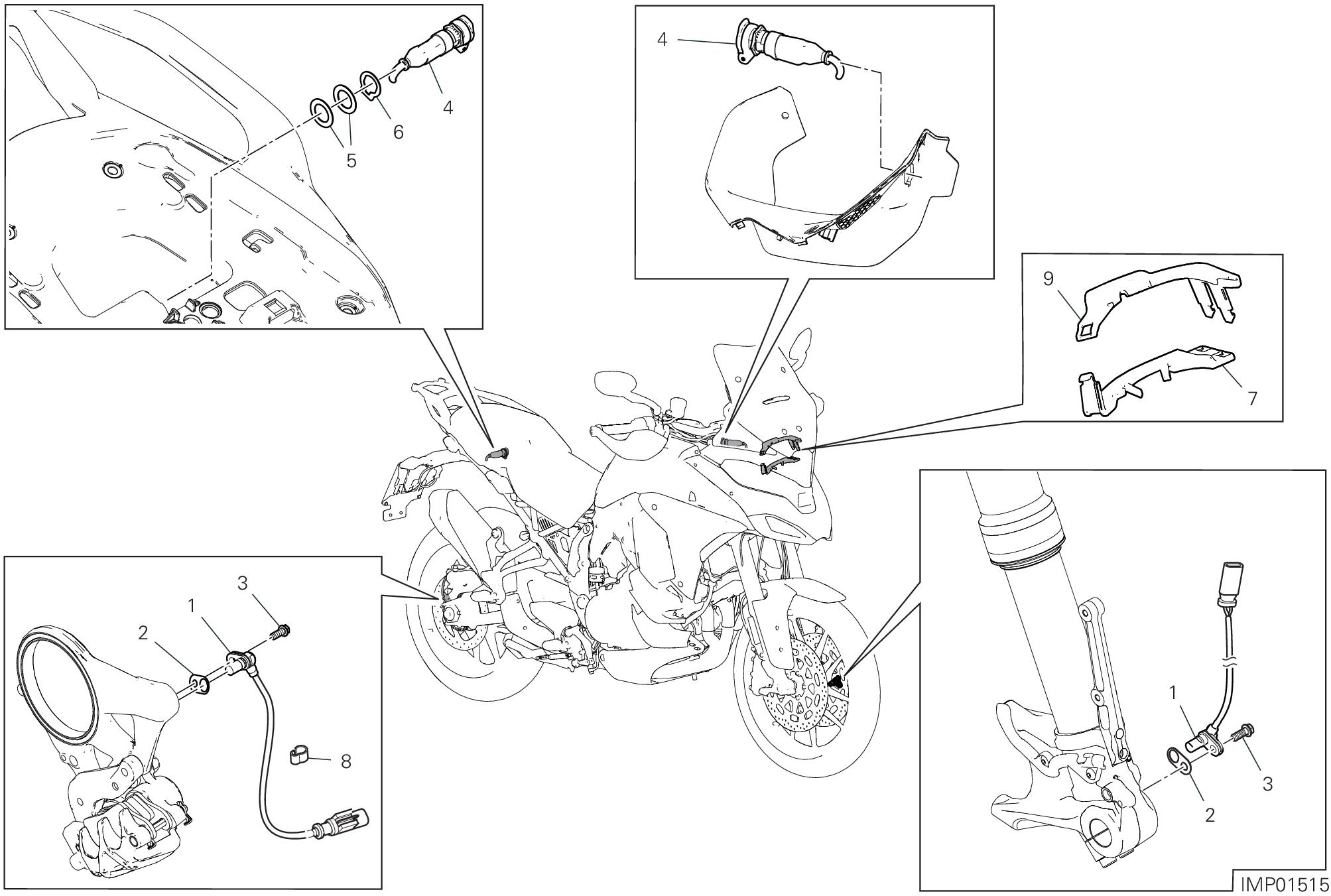 4
6
5
4
9
7
3
1
2
8
1
3
2
IMP01515