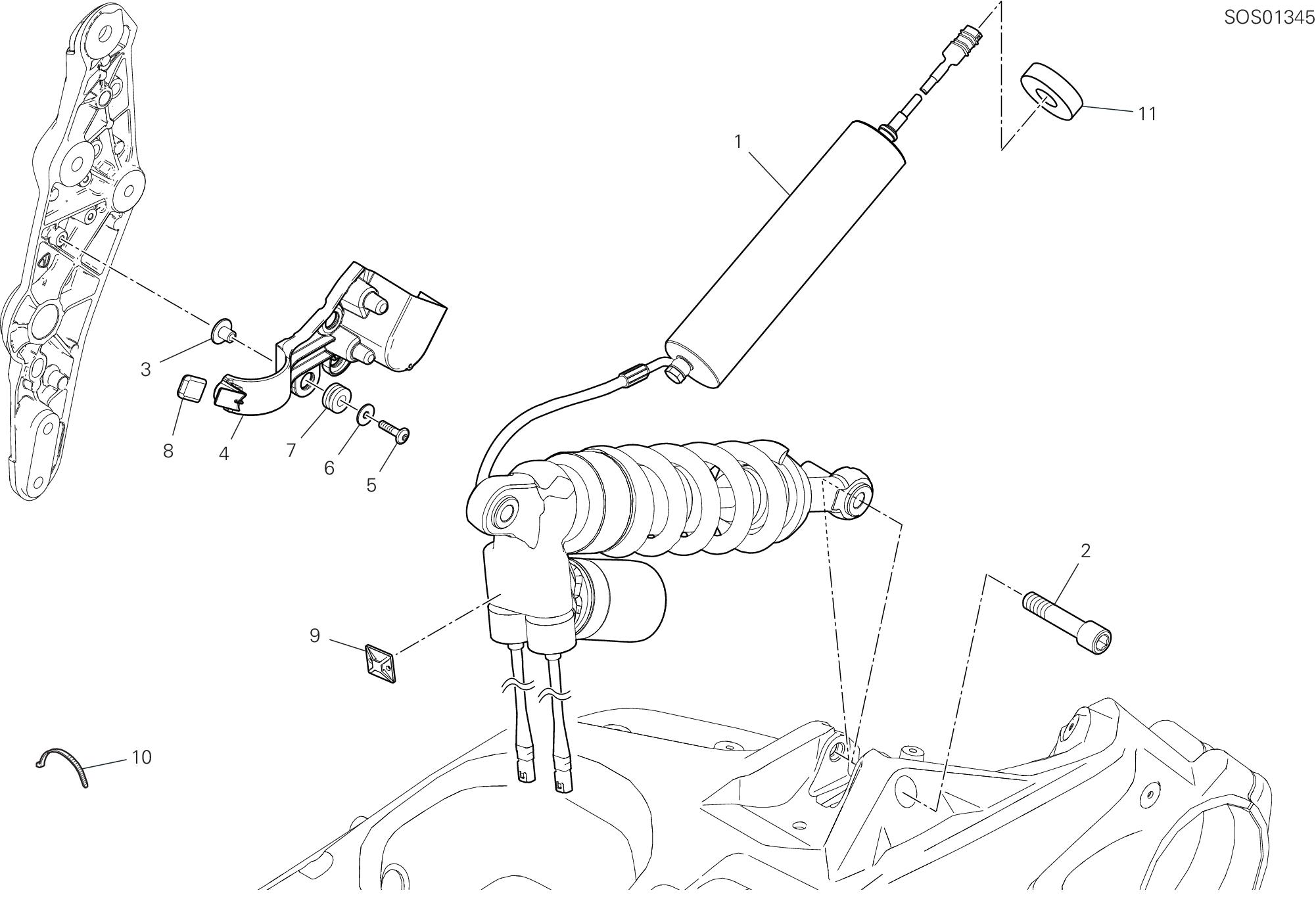 SOS01345

11

1

3

8

4

7

6

5

2

9

10