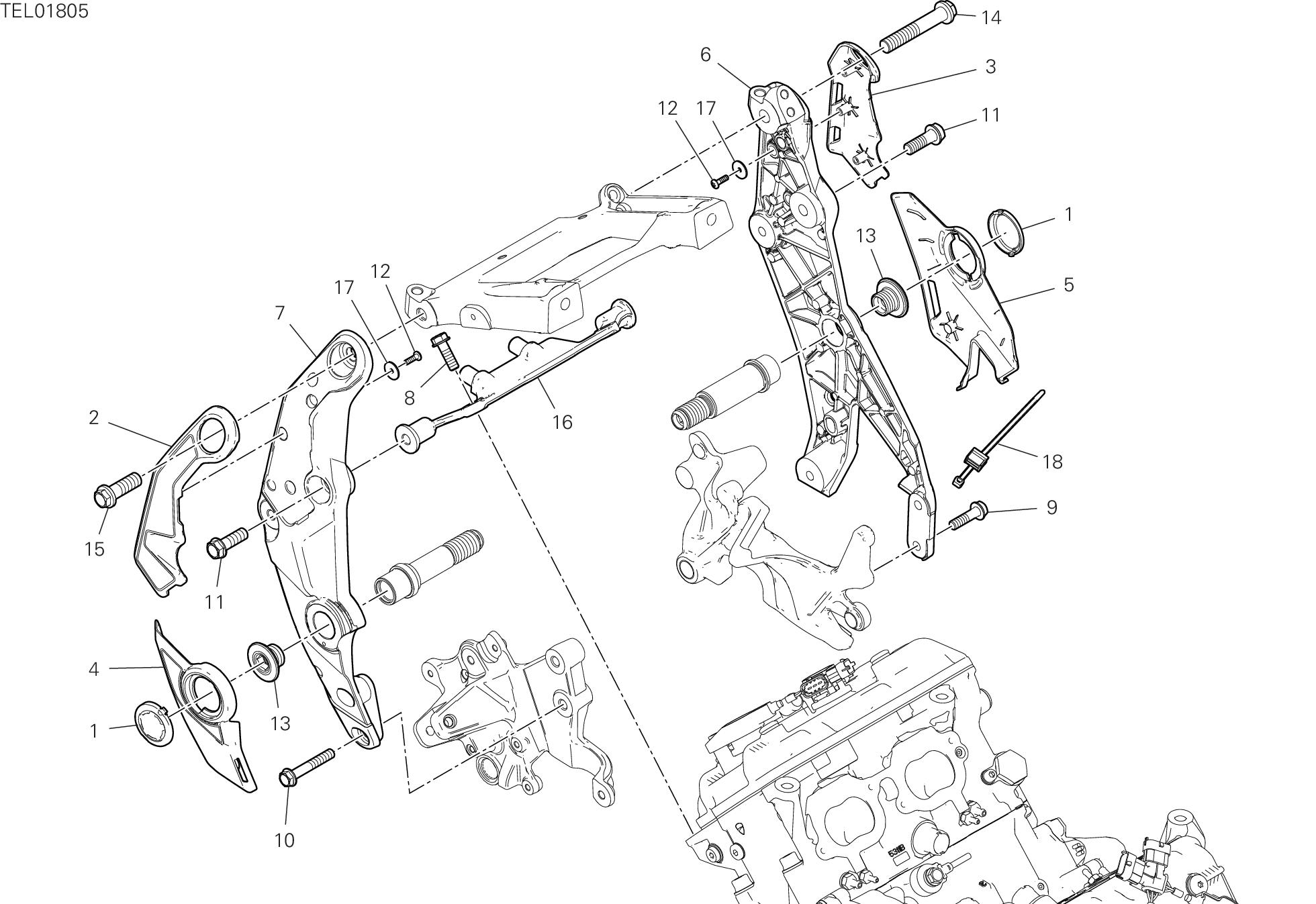 TEL01805

14
6
3
12
17
11
1
13
5
12
17
7
8
16
2
18
9
15
11
4
13
1
10