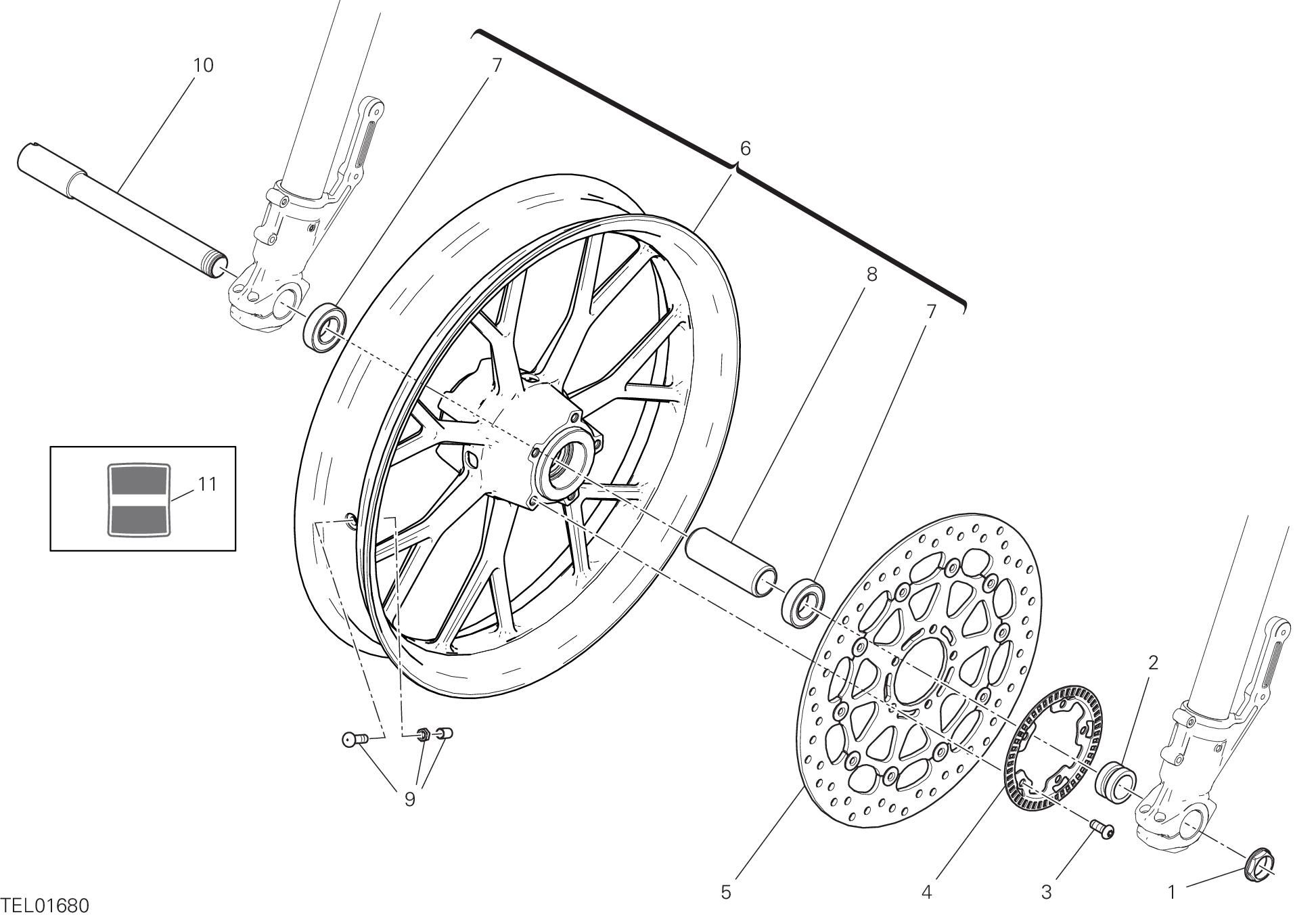 10
7
6
8
7
11
2
9
5
4
3
1
TEL01680