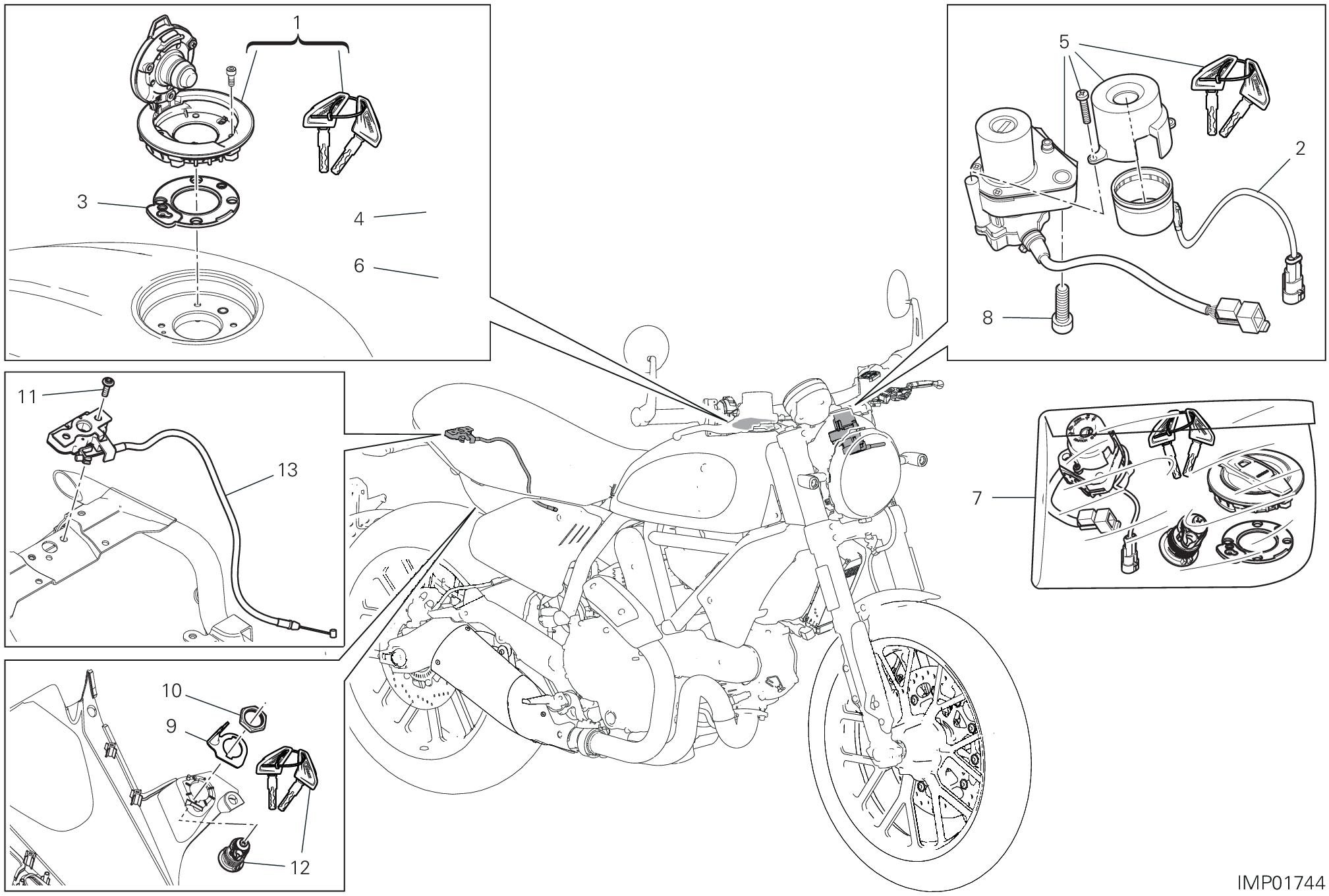 1
3
4
6
5
2
8
11
13
7
10
9
12
IMP01744