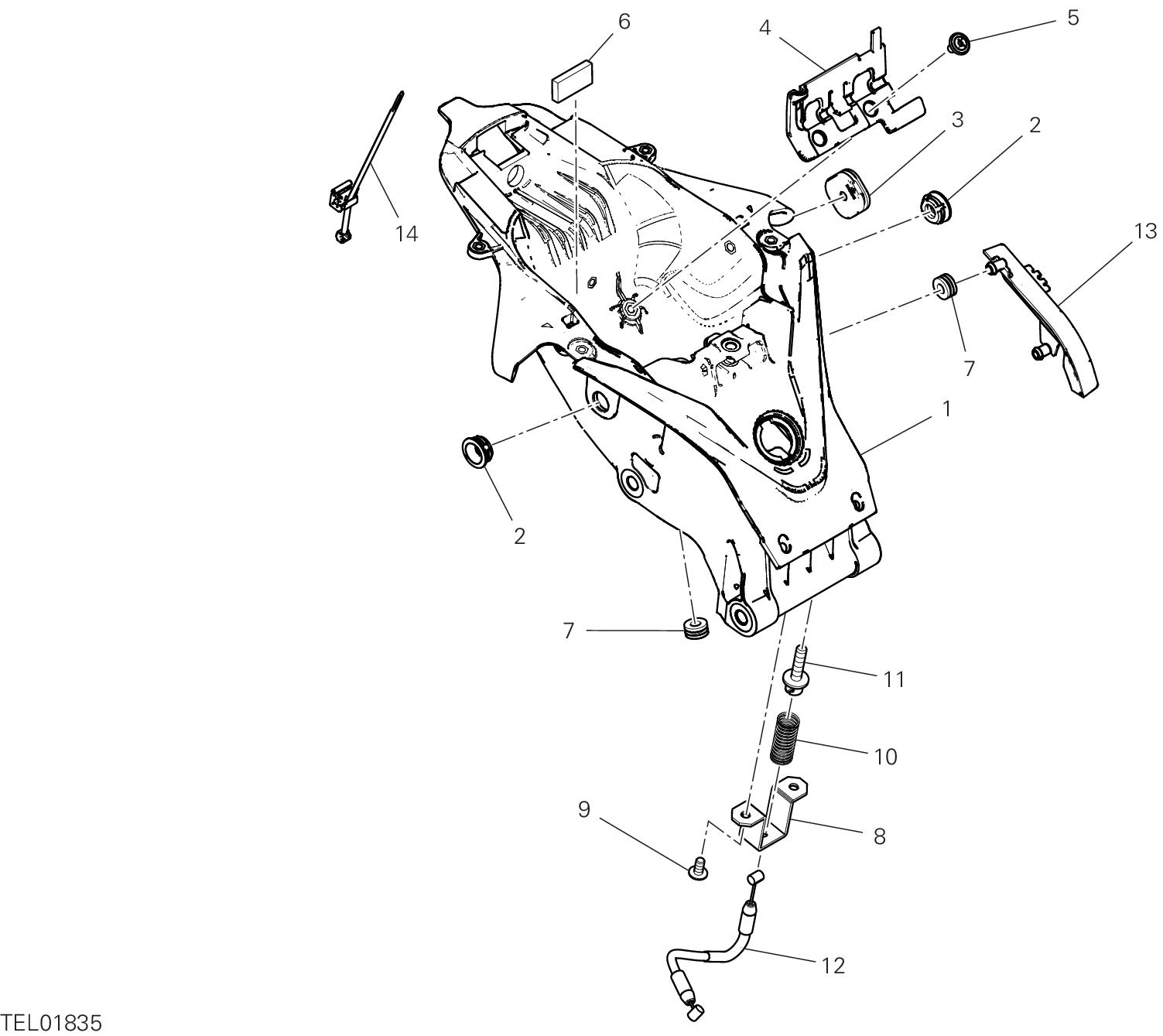 6
4
5
3
2
14
13
7
1
2
7
11
10
9
8
12
TEL01835