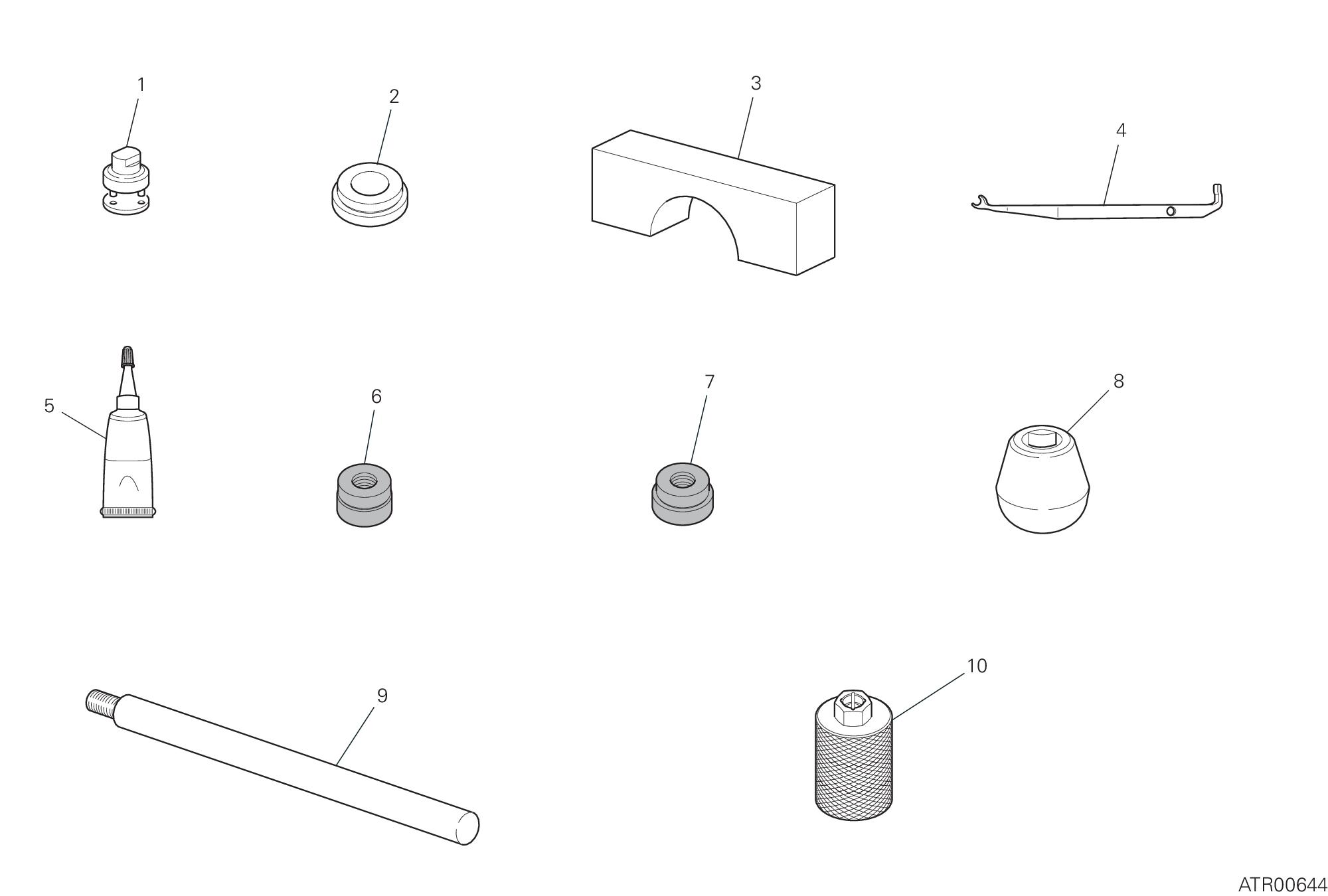 1
2
3
4
5
6
7
8
9
10
ATR00644