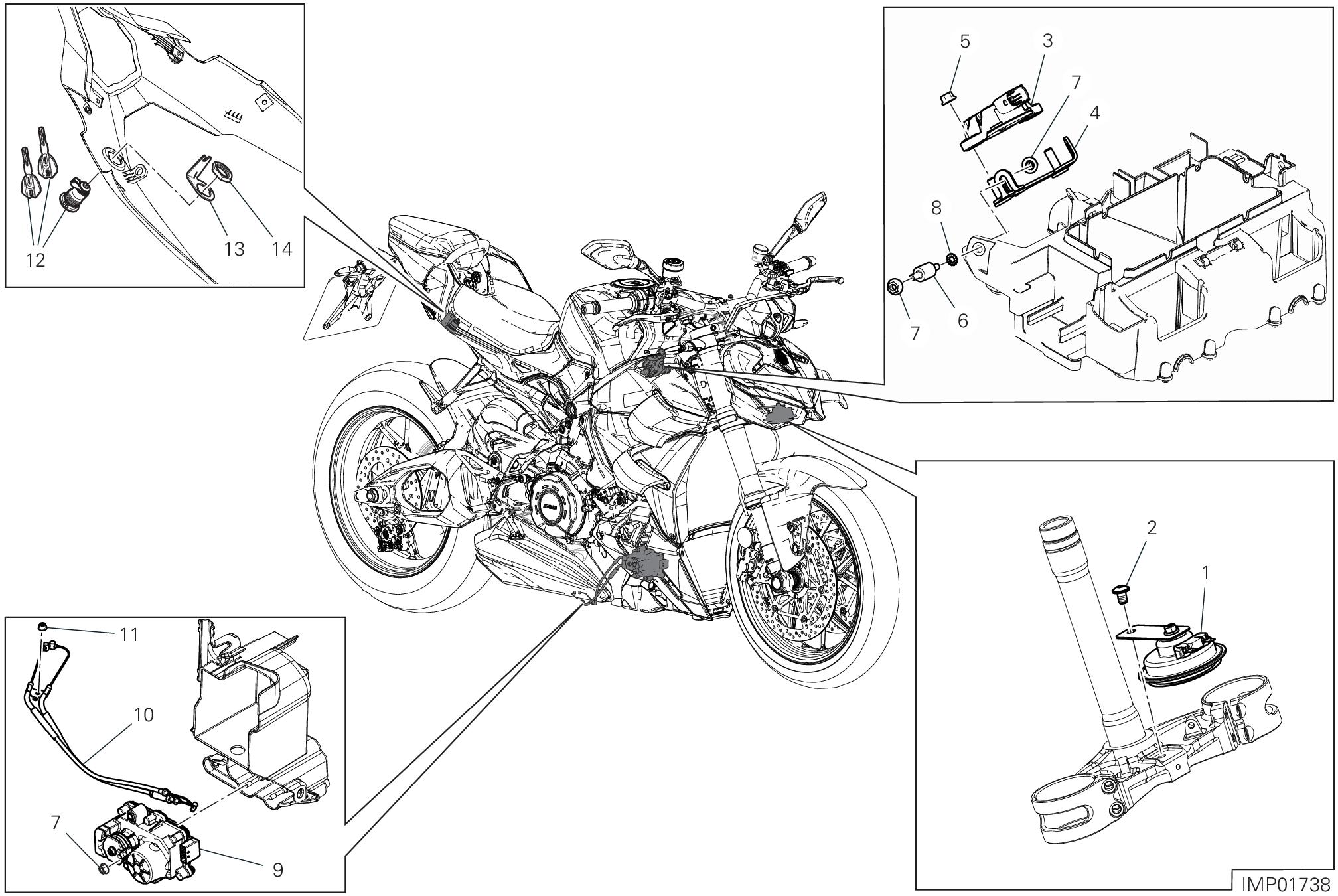 12
13
14
5
3
7
4
8
7
6
2
1
11
10
7
9
IMP01738