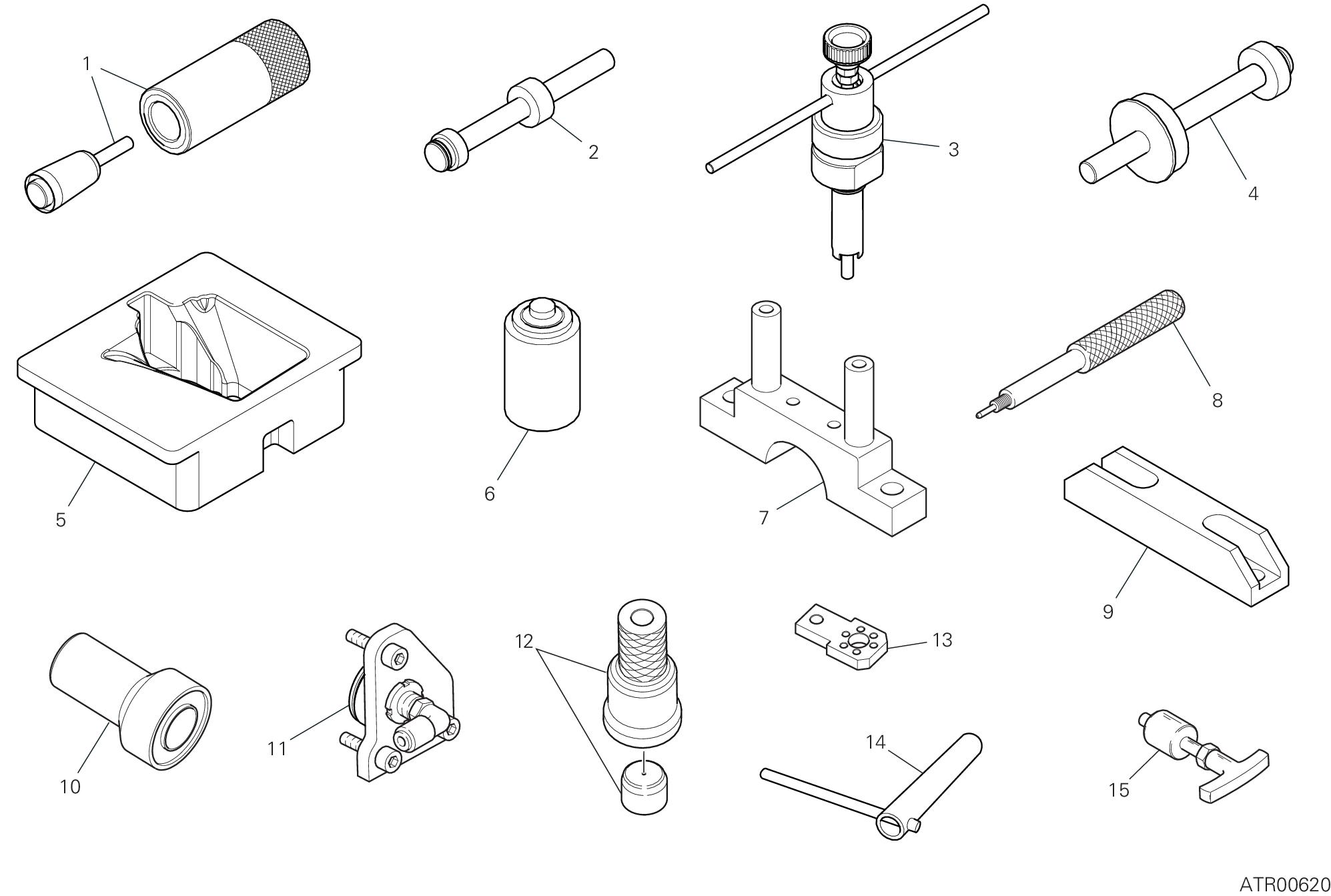 1
2
3
4
5
6
7
8
9
10
11
12
13
14
15
ATR00620