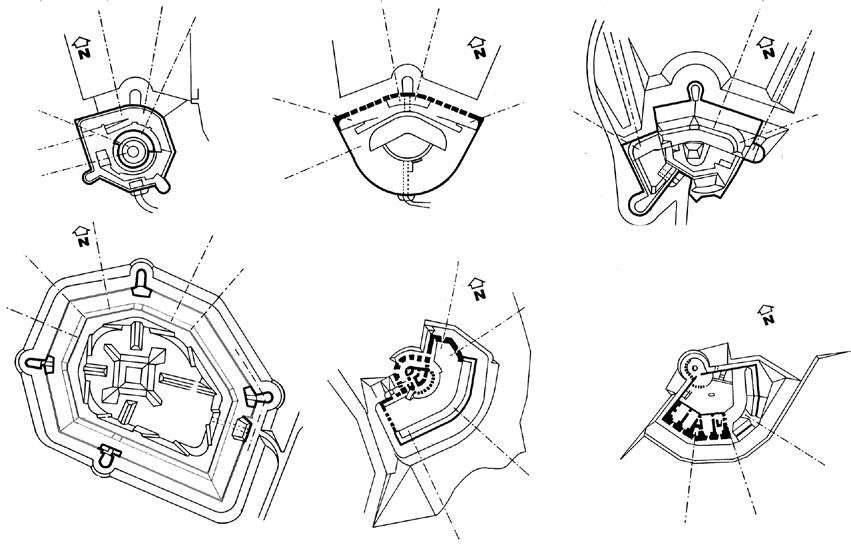 N

N

N

N

N

N