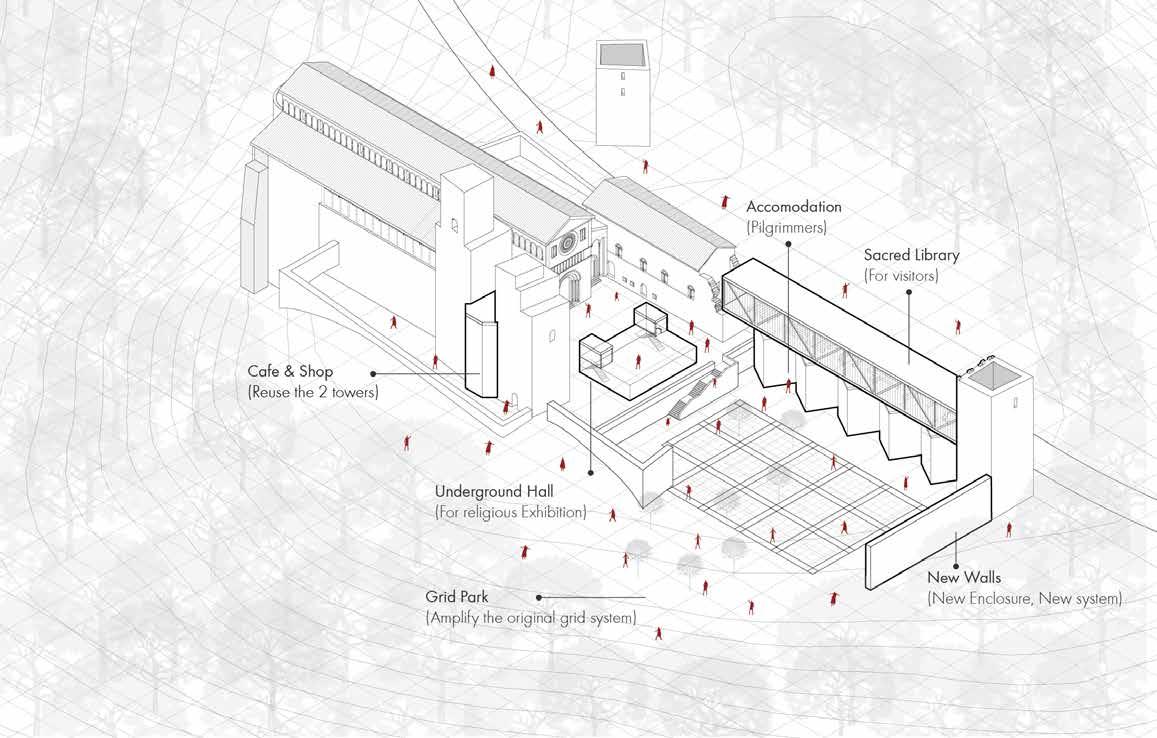 Accomodation
(Pilgrimmers)

Sacred Library
(For visitors)

Cafe & Shop
(Reuse the 2 towers)

Underground Hall
(For religious Exhibition)

Grid Park
(Amplify the original grid system)

New Walls
(New Enclosure, New system)