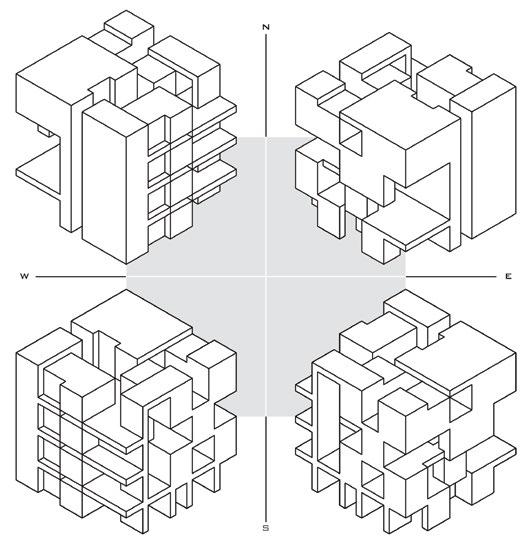 N

W

E

S