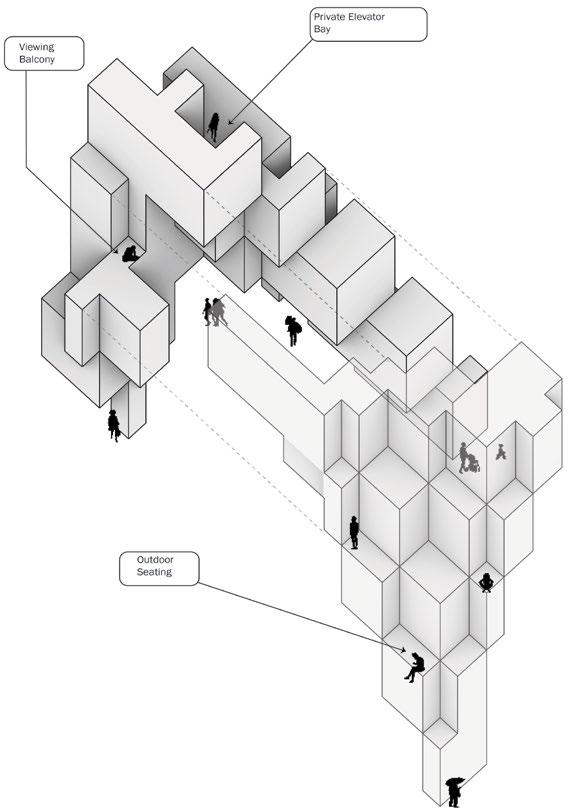 Viewing Balcony

Private Elevator Bay

Outdoor Seating