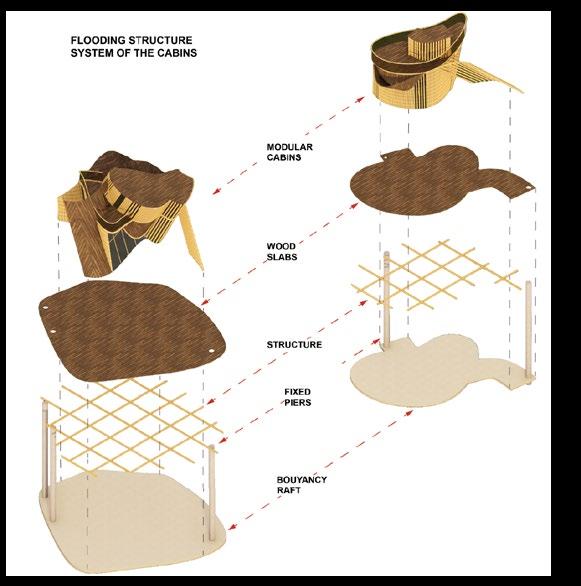 FLOODING STRUCTURE SYSTEM OF THE CABINS

MODULAR CABINS

WOOD SLABS

STRUCTURE

FIXED PIERS

BOUYANCY RAFT