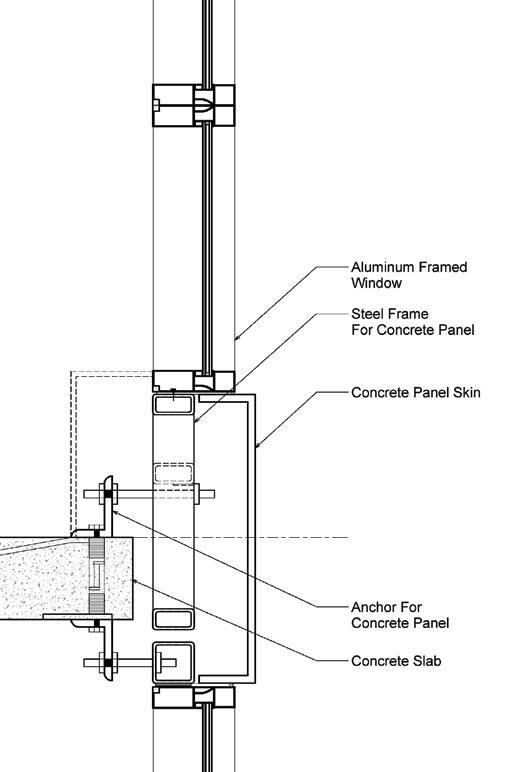 Aluminum Framed Window

Steel Frame For Concrete Panel

Concrete Panel Skin

Anchor For Concrete Panel

Concrete Slab