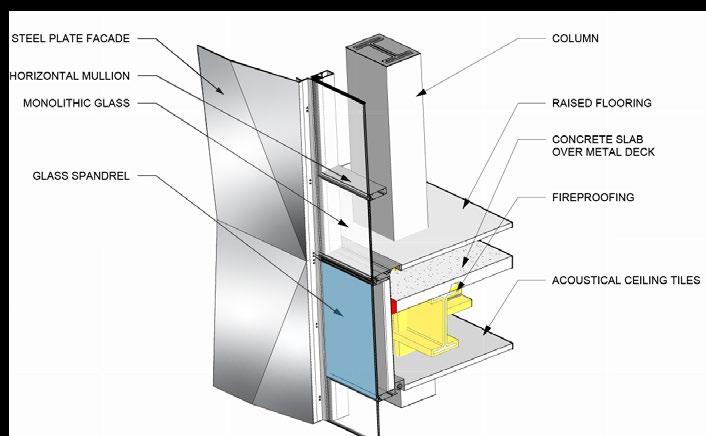 STEEL PLATE FACADE
HORIZONTAL MULLION
MONOLITHIC GLASS
GLASS SPANDREL

COLUMN
RAISED FLOORING
CONCRETE SLAB OVER METAL DECK
FIREPROOFING
ACOUSTICAL CEILING TILES