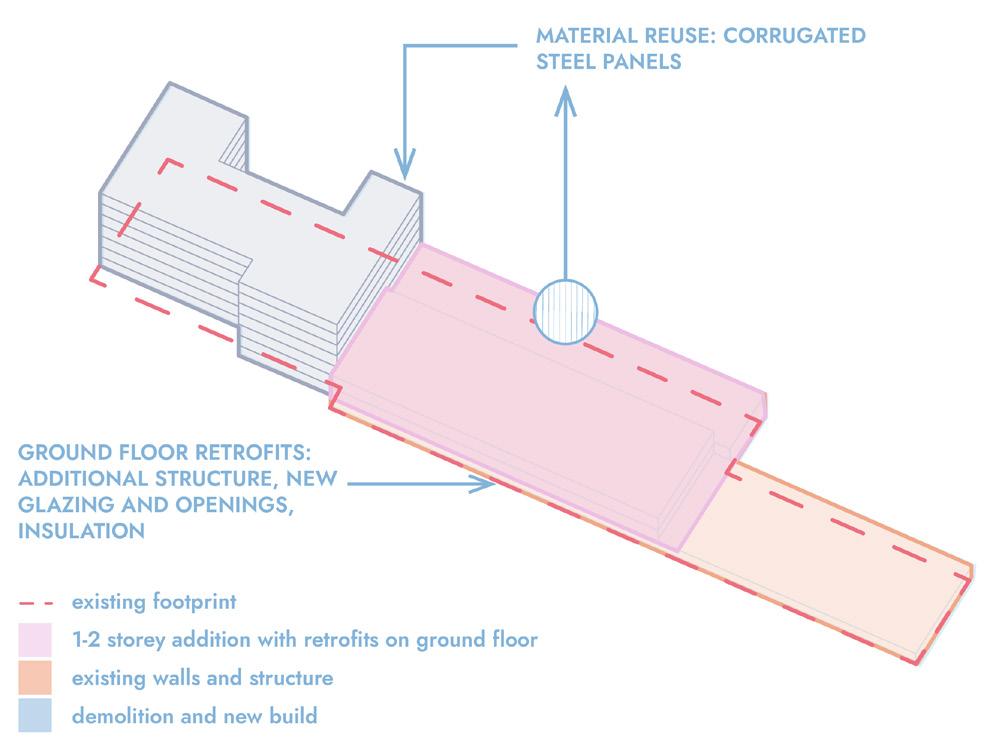 MATERIAL REUSE: CORRUGATED STEEL PANELS

GROUND FLOOR RETROFITS: ADDITIONAL STRUCTURE, NEW GLAZING AND OPENINGS, INSULATION

existing footprint

1-2 storey addition with retrofits on ground floor

existing walls and structure

demolition and new build