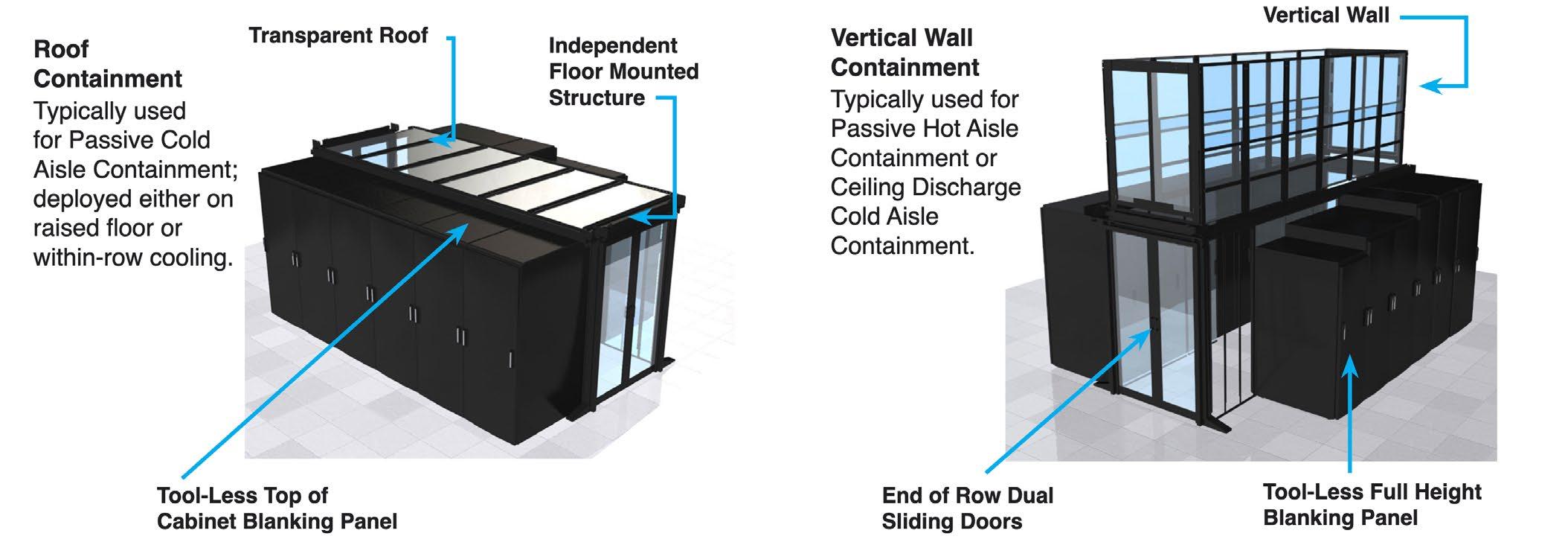 Roof Containment
Typically used for Passive Cold Aisle Containment; deployed either on raised floor or within-row cooling.

Transparent Roof

Independent Floor Mounted Structure

Tool-Less Top of Cabinet Blanking Panel

Vertical Wall Containment
Typically used for Passive Hot Aisle Containment or Ceiling Discharge Cold Aisle Containment.

Vertical Wall

End of Row Dual Sliding Doors

Tool-Less Full Height Blanking Panel