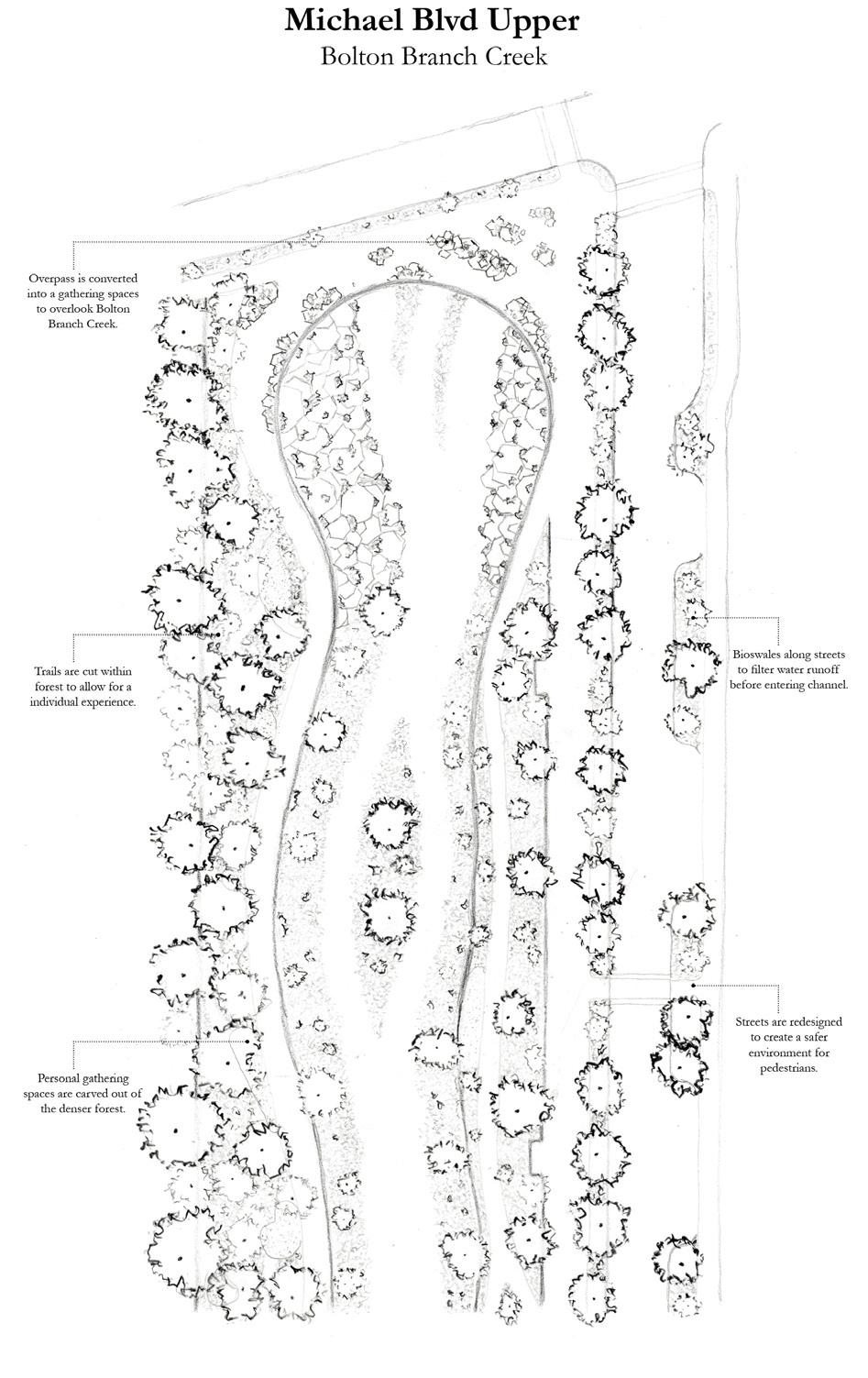 Michael Blvd Upper
Bolton Branch Creek

Overpass is converted into a gathering spaces to overlook Bolton Branch Creek.

Trails are cut within forest to allow for a individual experience.

Personal gathering spaces are carved out of the denser forest.

Bioswales along streets to filter water runoff before entering channel.

Streets are redesigned to create a safer environment for pedestrians.