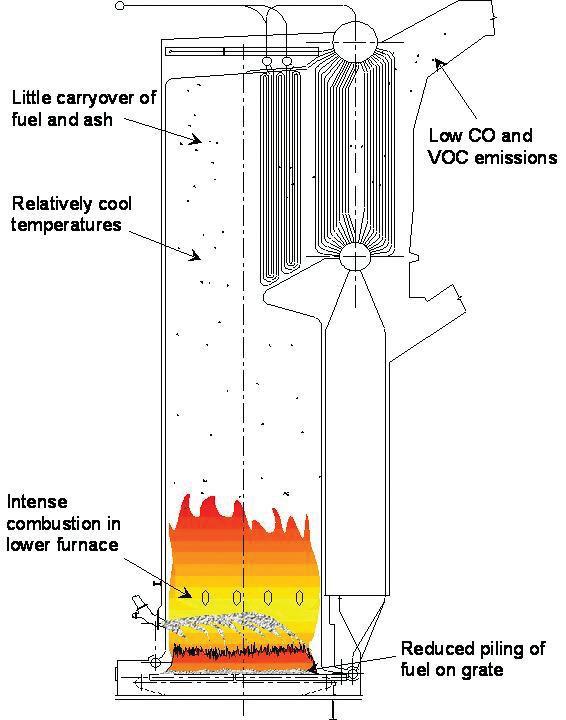 Little carryover of fuel and ash

Low CO and VOC emissions

Relatively cool temperatures

Intense combustion in lower furnace

Reduced piling of fuel on grate