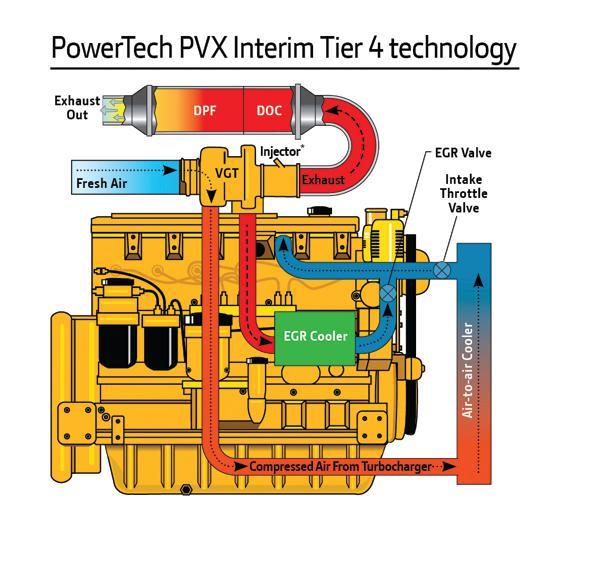 PowerTech PVX Interim Tier 4 technology

Exhaust Out

DPF

DOC

Injector*

Fresh Air

VGT

Exhaust

EGR Valve

Intake Throttle Valve

EGR Cooler

Air-to-air Cooler

Compressed Air From Turbocharger