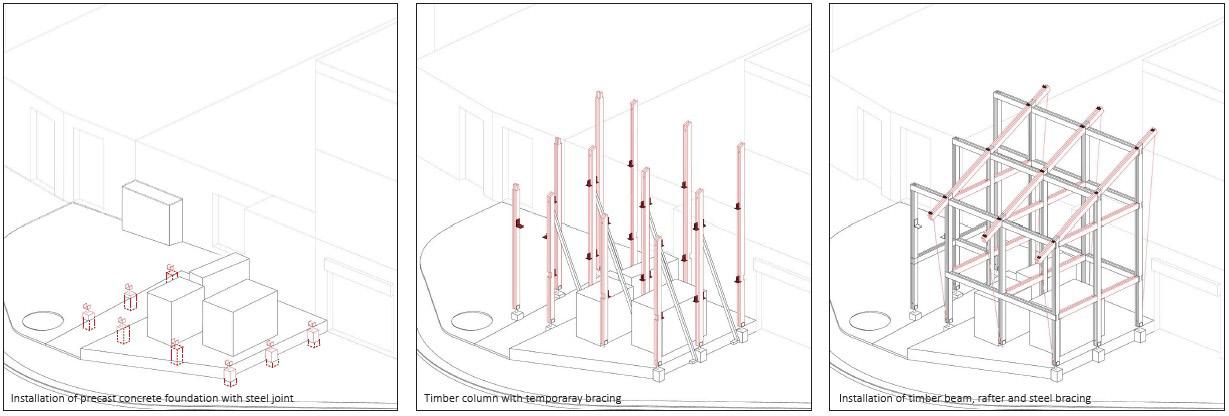 Installation of precast concrete foundation with steel joint

Timber column with temporaray bracing

Installation of timber beam, rafter and steel bracing