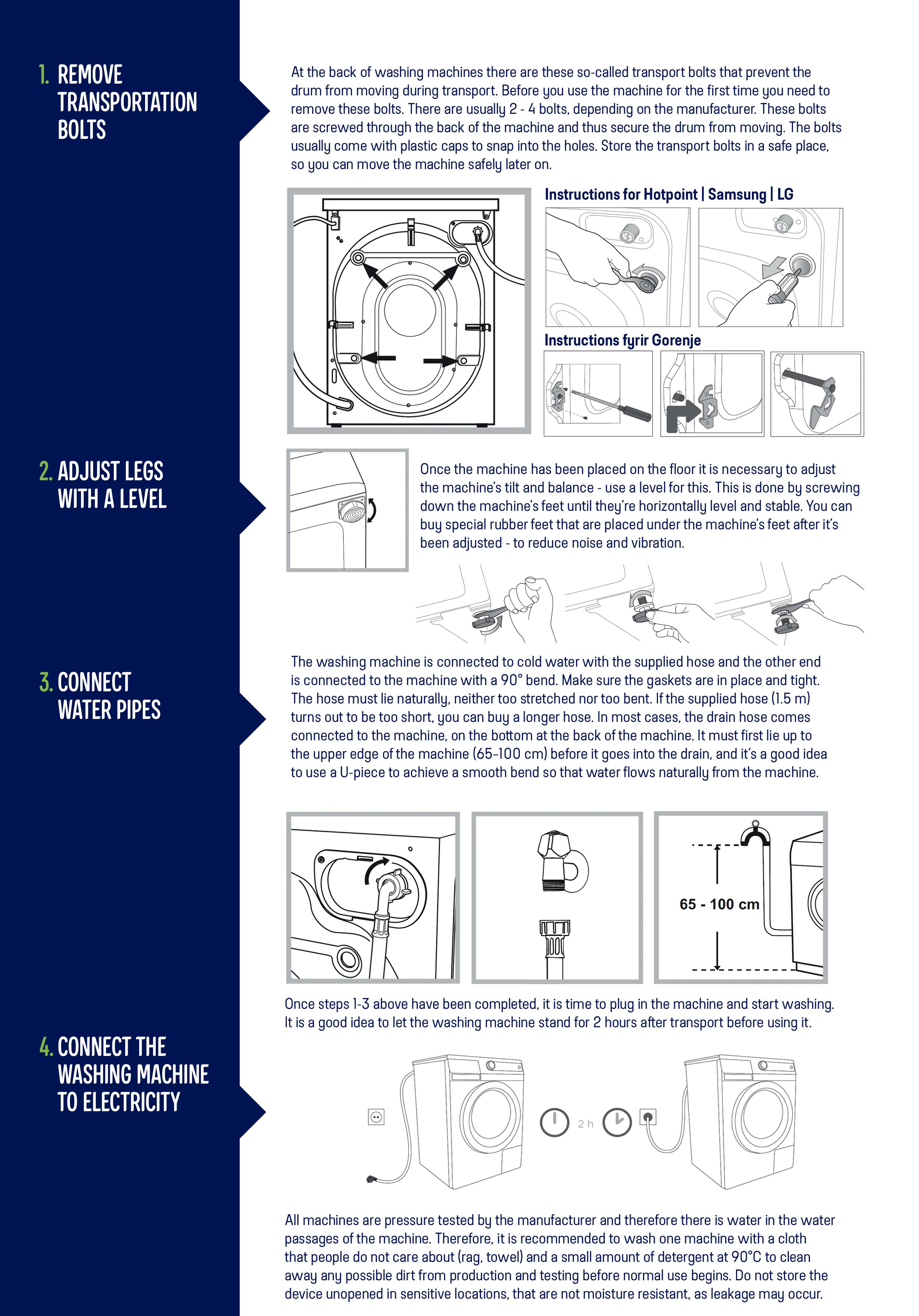 1. REMOVE TRANSPORTATION BOLTS

At the back of washing machines there are these so-called transport bolts that prevent the drum from moving during transport. Before you use the machine for the first time you need to remove these bolts. There are usually 2 - 4 bolts, depending on the manufacturer. These bolts are screwed through the back of the machine and thus secure the drum from moving. The bolts usually come with plastic caps to snap into the holes. Store the transport bolts in a safe place, so you can move the machine safely later on.

Instructions for Hotpoint | Samsung | LG

Instructions fyrir Gorenje

2. ADJUST LEGS WITH A LEVEL

Once the machine has been placed on the floor it is necessary to adjust the machine's tilt and balance - use a level for this. This is done by screwing down the machine's feet until they're horizontally level and stable. You can buy special rubber feet that are placed under the machine's feet after it's been adjusted - to reduce noise and vibration.

3. CONNECT WATER PIPES

The washing machine is connected to cold water with the supplied hose and the other end is connected to the machine with a 90° bend. Make sure the gaskets are in place and tight. The hose must lie naturally, neither too stretched nor too bent. If the supplied hose (1.5 m) turns out to be too short, you can buy a longer hose. In most cases, the drain hose comes connected to the machine, on the bottom at the back of the machine. It must first lie up to the upper edge of the machine (65-100 cm) before it goes into the drain, and it's a good idea to use a U-piece to achieve a smooth bend so that water flows naturally from the machine.

65 - 100 cm

Once steps 1-3 above have been completed, it is time to plug in the machine and start washing. It is a good idea to let the washing machine stand for 2 hours after transport before using it.

4. CONNECT THE WASHING MACHINE TO ELECTRICITY

2 h

All machines are pressure tested by the manufacturer and therefore there is water in the water passages of the machine. Therefore, it is recommended to wash one machine with a cloth that people do not care about (rag, towel) and a small amount of detergent at 90°C to clean away any possible dirt from production and testing before normal use begins. Do not store the device unopened in sensitive locations, that are not moisture resistant, as leakage may occur.