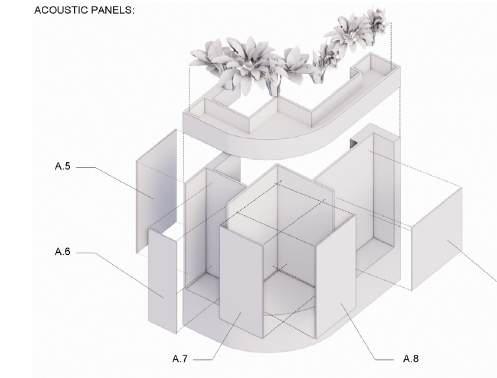 ACOUSTIC PANELS:

A.5

A.6

A.7

A.8