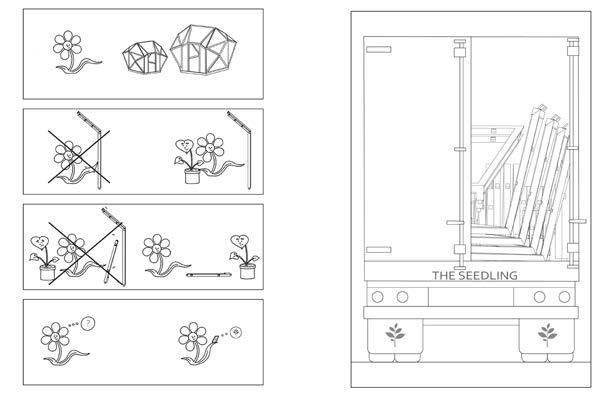 ?

THE SEEDLING