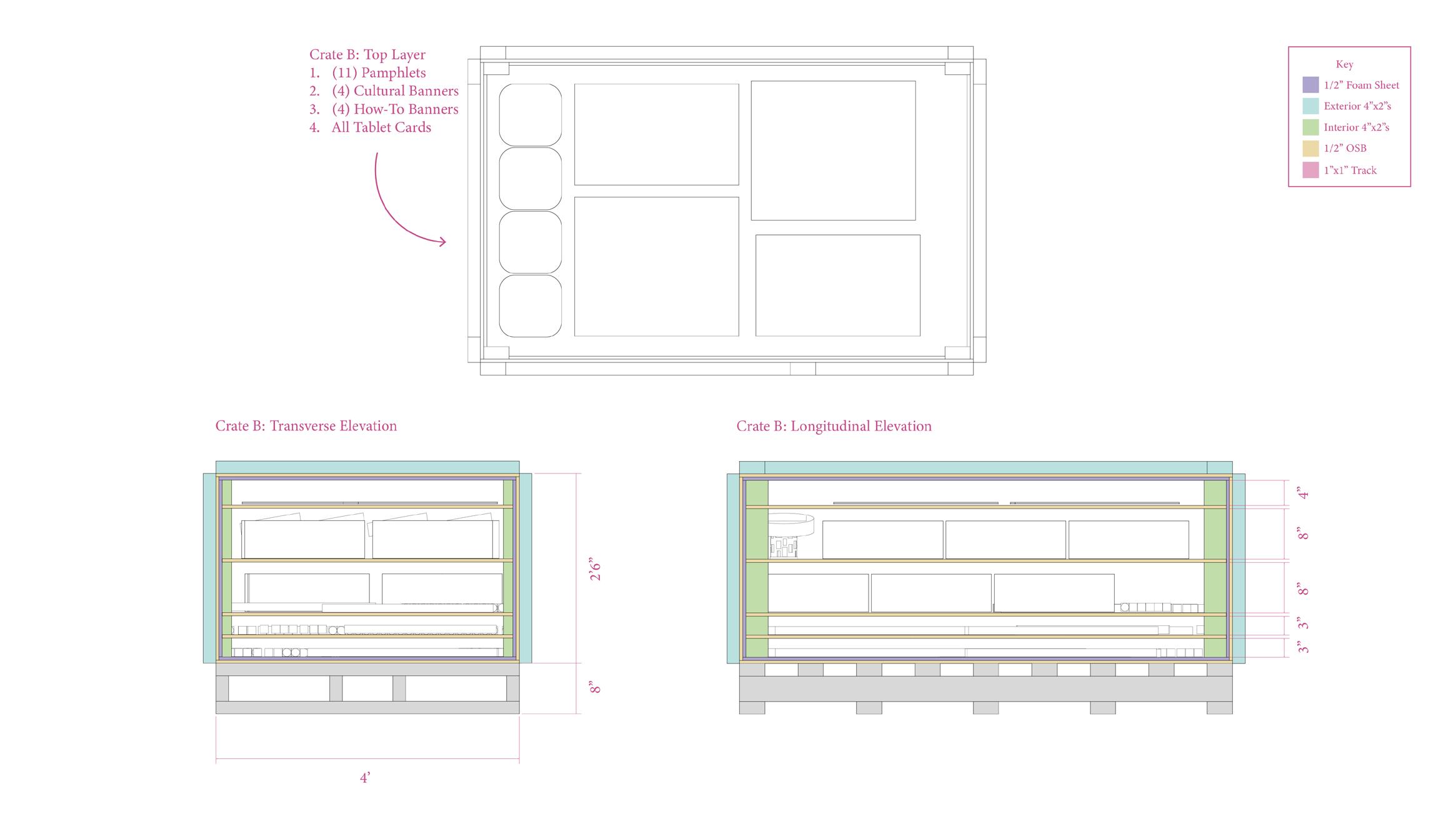 Crate B: Top Layer
1. (11) Pamphlets
2. (4) Cultural Banners
3. (4) How-To Banners
4. All Tablet Cards

Key
1/2” Foam Sheet
Exterior 4”x2”s
Interior 4”x2”s
1/2” OSB
1”x1” Track

Crate B: Transverse Elevation

2’6”
8”
4’

Crate B: Longitudinal Elevation

4”
8”
8”
3”
3”