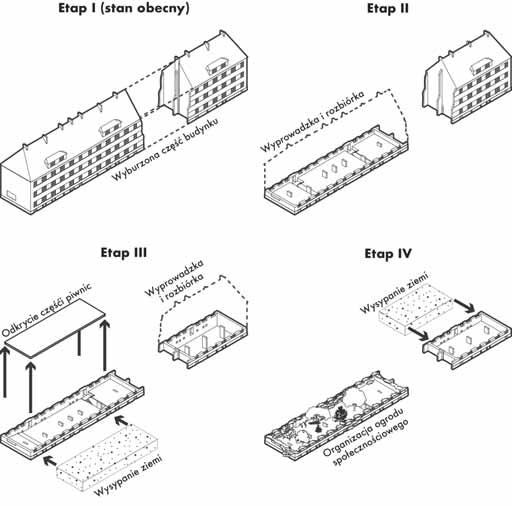 Etap I (stan obecny)

Wyburzona część budynku

Etap II

Wyprowadzka i rozbiórka

Etap III

Odkrycie części piwnic

Wyprowadzka i rozbiórka

Wysypanie ziemi

Etap IV

Wysypanie ziemi

Organizacja ogrodu społecznościowego