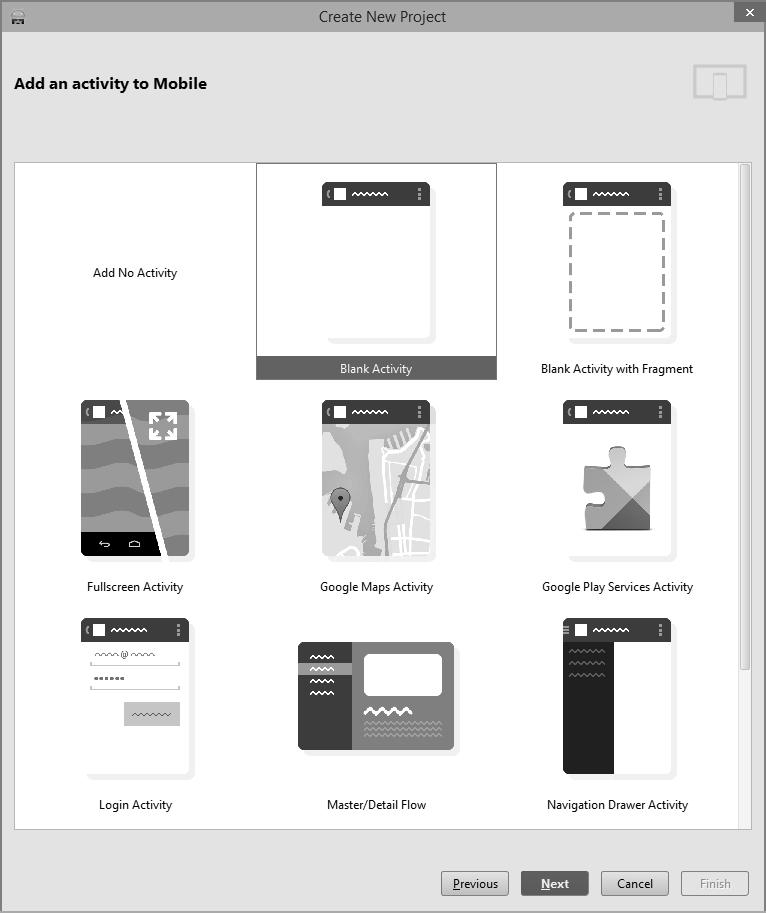 Create New Project

Add an activity to Mobile

Add No Activity

Blank Activity

Blank Activity with Fragment

Fullscreen Activity

Google Maps Activity

Google Play Services Activity

Login Activity

Master/Detail Flow

Navigation Drawer Activity

Previous
Next
Cancel
Finish