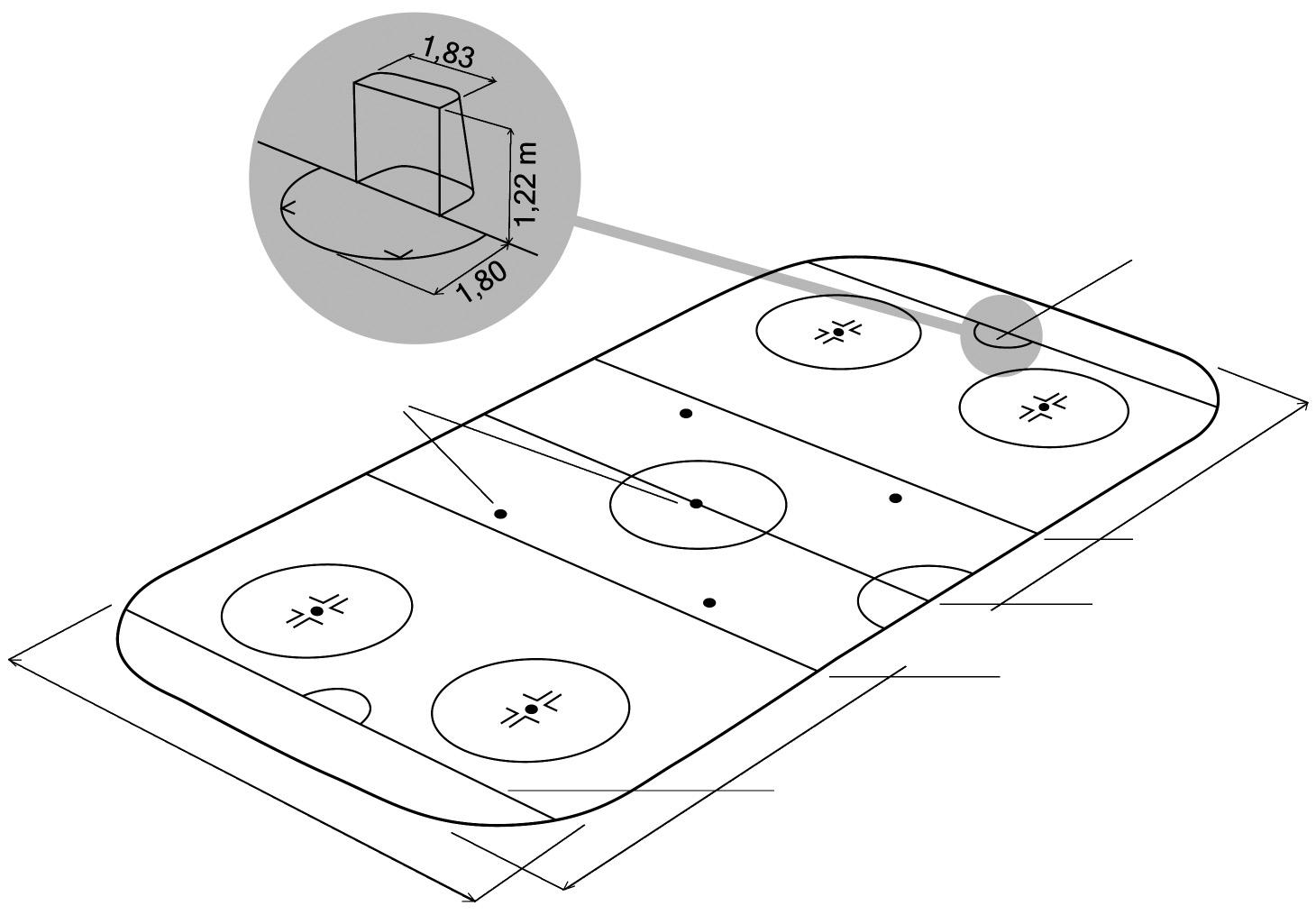 1,83
1,22 m
1,80