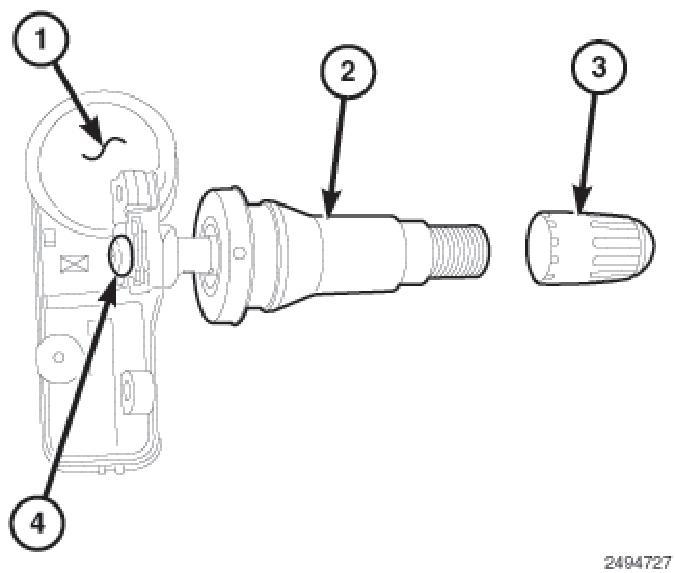 1
2
3
4
2494727