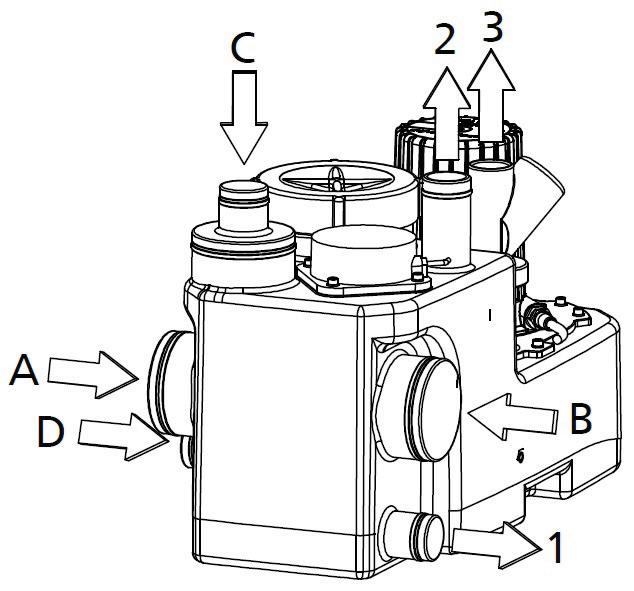 C
2
3
A
D
B
1