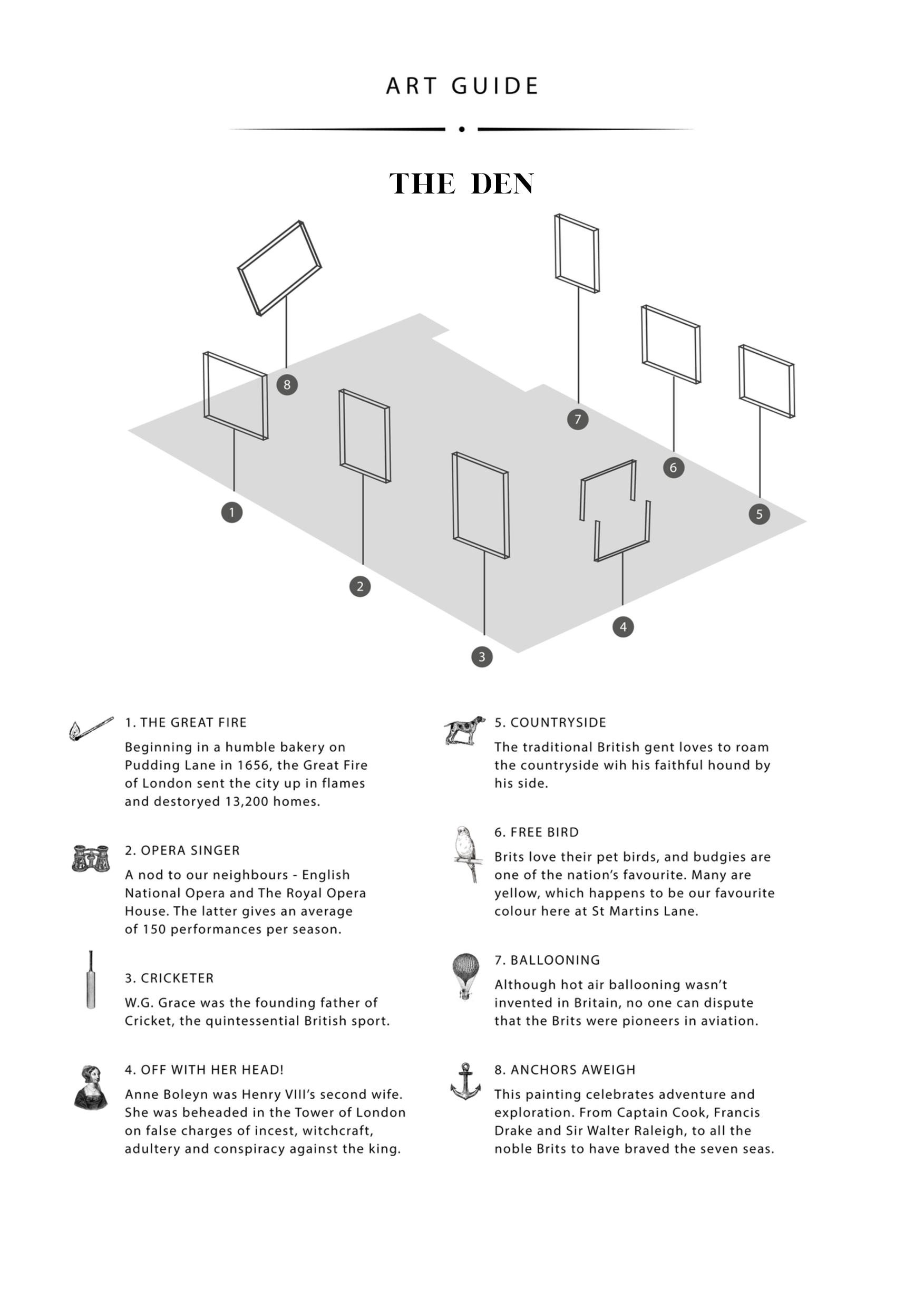 ART GUIDE

THE DEN

8

7

6

5

1

2

3

4

1. THE GREAT FIRE

Beginning in a humble bakery on Pudding Lane in 1656, the Great Fire of London sent the city up in flames and destoryed 13,200 homes.

2. OPERA SINGER

A nod to our neighbours - English National Opera and The Royal Opera House. The latter gives an average of 150 performances per season.

3. CRICKETER

W.G. Grace was the founding father of Cricket, the quintessential British sport.

4. OFF WITH HER HEAD!

Anne Boleyn was Henry VIII's second wife. She was beheaded in the Tower of London on false charges of incest, witchcraft, adultery and conspiracy against the king.

5. COUNTRYSIDE

The traditional British gent loves to roam the countryside wih his faithful hound by his side.

6. FREE BIRD

Brits love their pet birds, and budgies are one of the nation's favourite. Many are yellow, which happens to be our favourite colour here at St Martins Lane.

7. BALLOONING

Although hot air ballooning wasn't invented in Britain, no one can dispute that the Brits were pioneers in aviation.

8. ANCHORS AWEIGH

This painting celebrates adventure and exploration. From Captain Cook, Francis Drake and Sir Walter Raleigh, to all the noble Brits to have braved the seven seas.