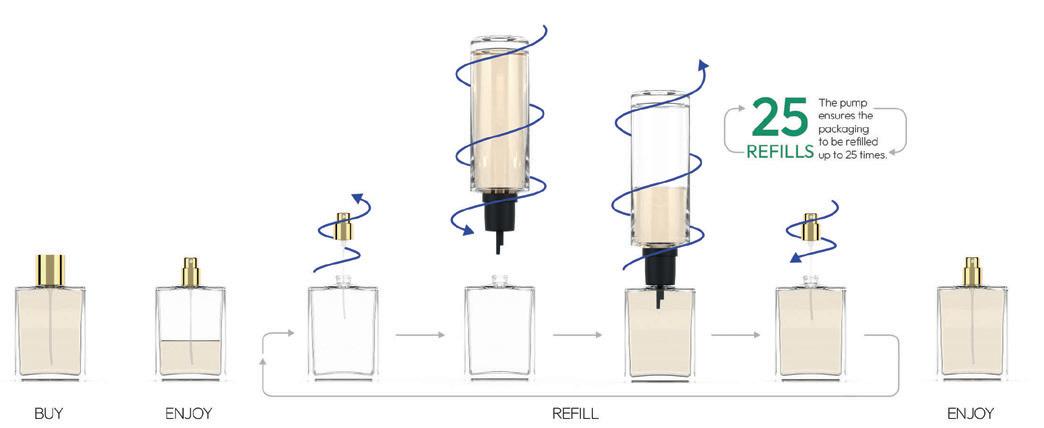 25 REFILLS

The pump ensures the packaging to be refilled up to 25 times.

BUY

ENJOY

REFILL

ENJOY