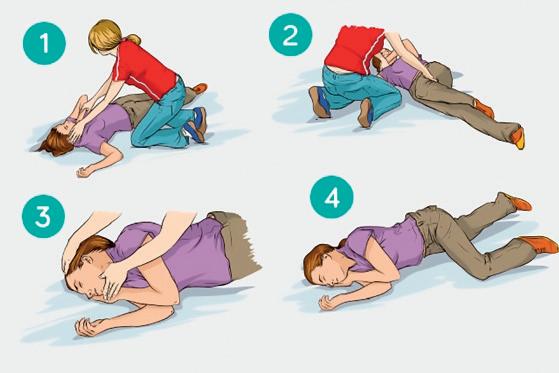 1

2

3

4