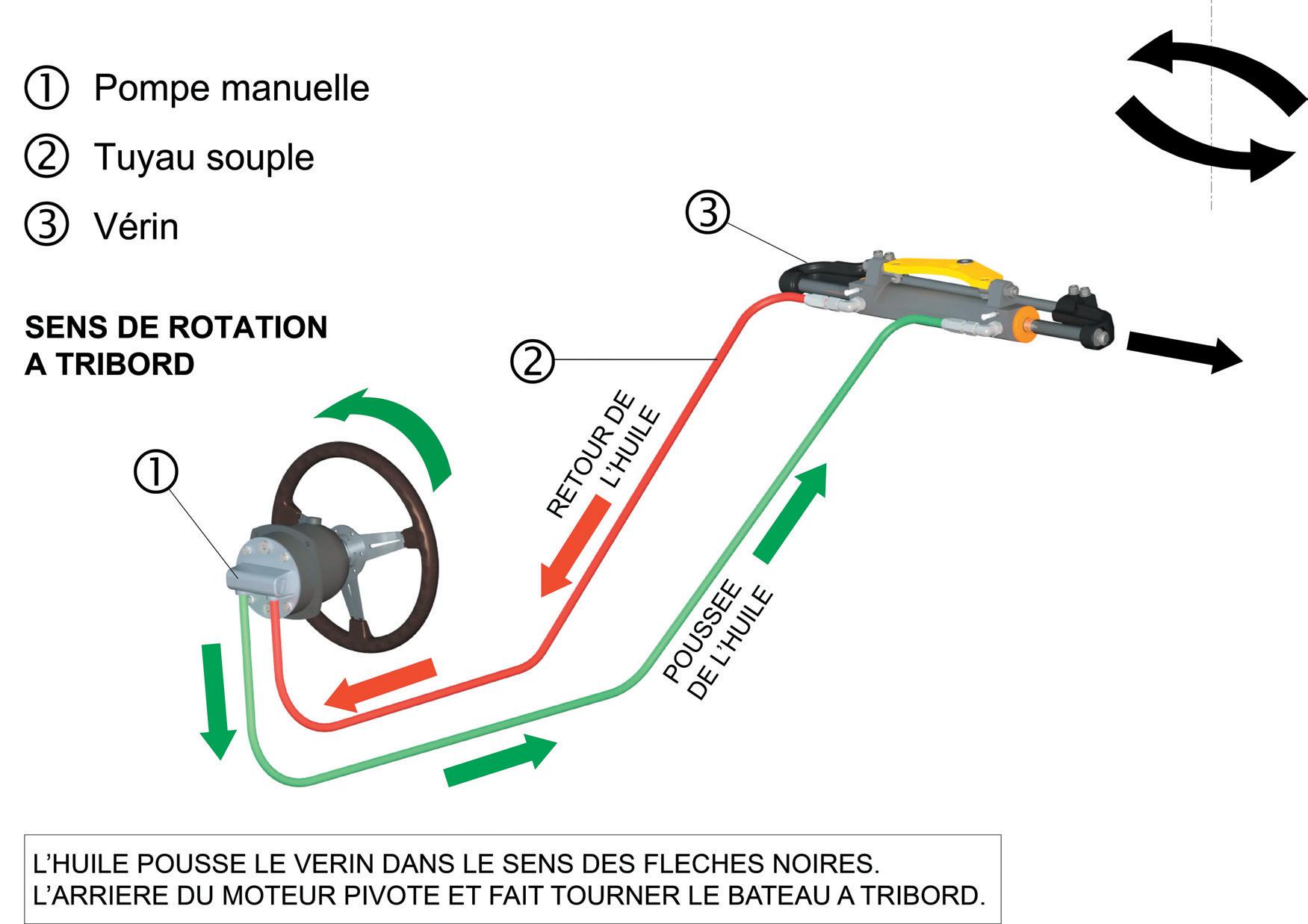 ① Pompe manuelle
② Tuyau souple
③ Vérin

SENS DE ROTATION
A TRIBORD

③
②
①

RETOUR DE L'HUILE

POUSSEE DE L'HUILE

L'HUILE POUSSE LE VERIN DANS LE SENS DES FLECHES NOIRES.
L'ARRIERE DU MOTEUR PIVOTE ET FAIT TOURNER LE BATEAU A TRIBORD.