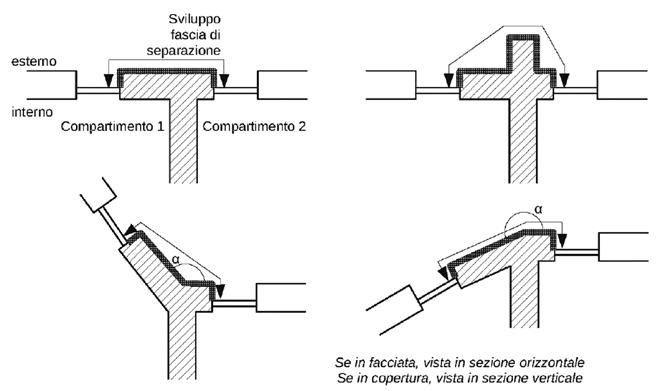 Sviluppo fascia di separazione

esterno

interno

Compartimento 1

Compartimento 2

α

α

Se in facciata, vista in sezione orizzontale
Se in copertura, vista in sezione verticale