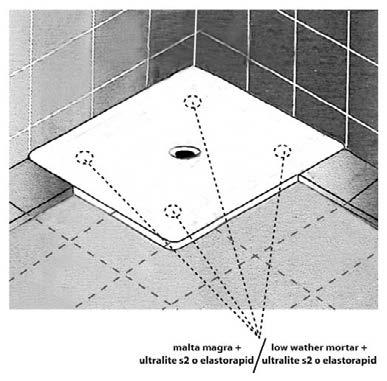 malta magra + ultralite s2 o elastorapid / low wather mortar + ultralite s2 o elastorapid