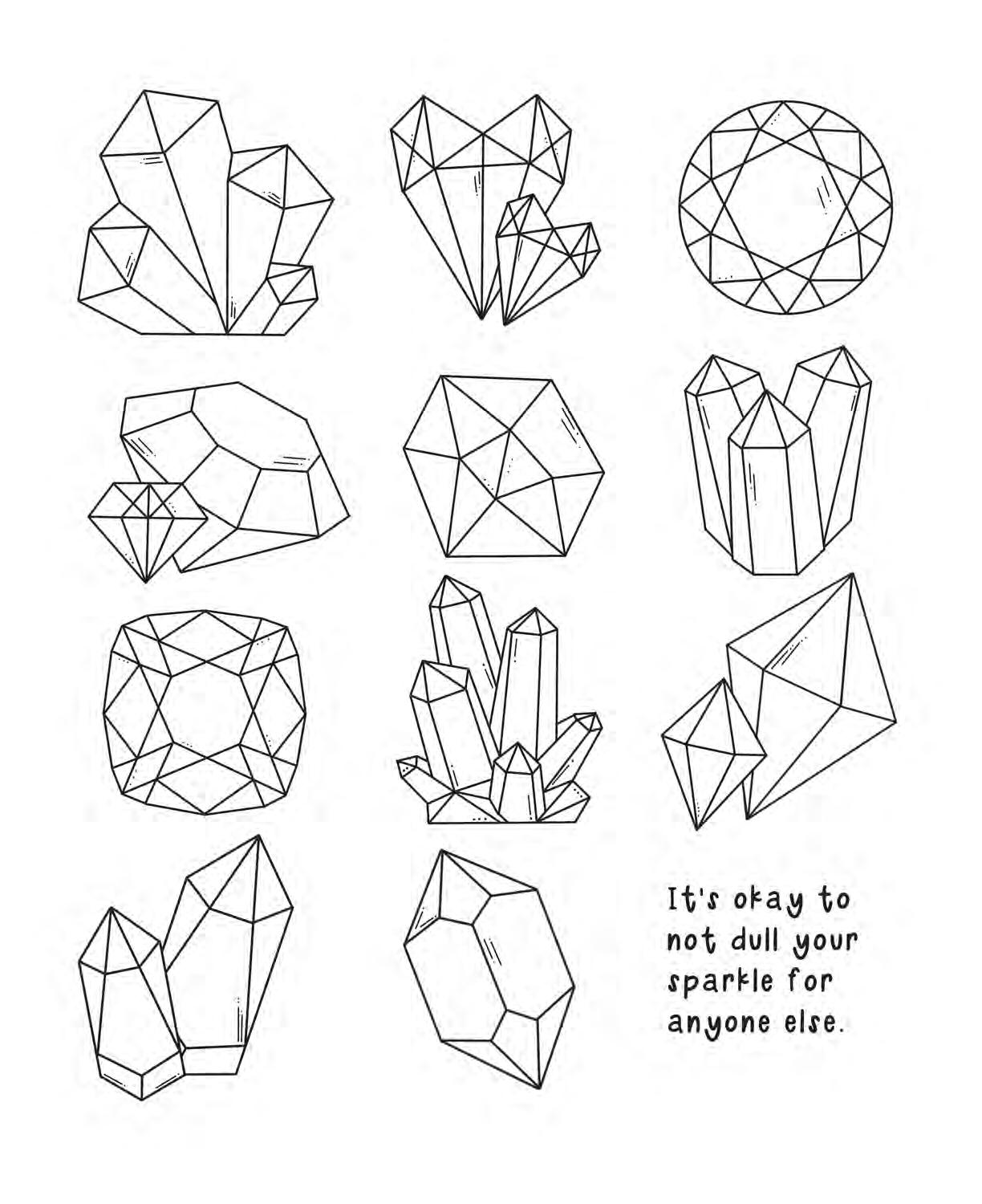 It's okay to not dull your sparkle for anyone else.