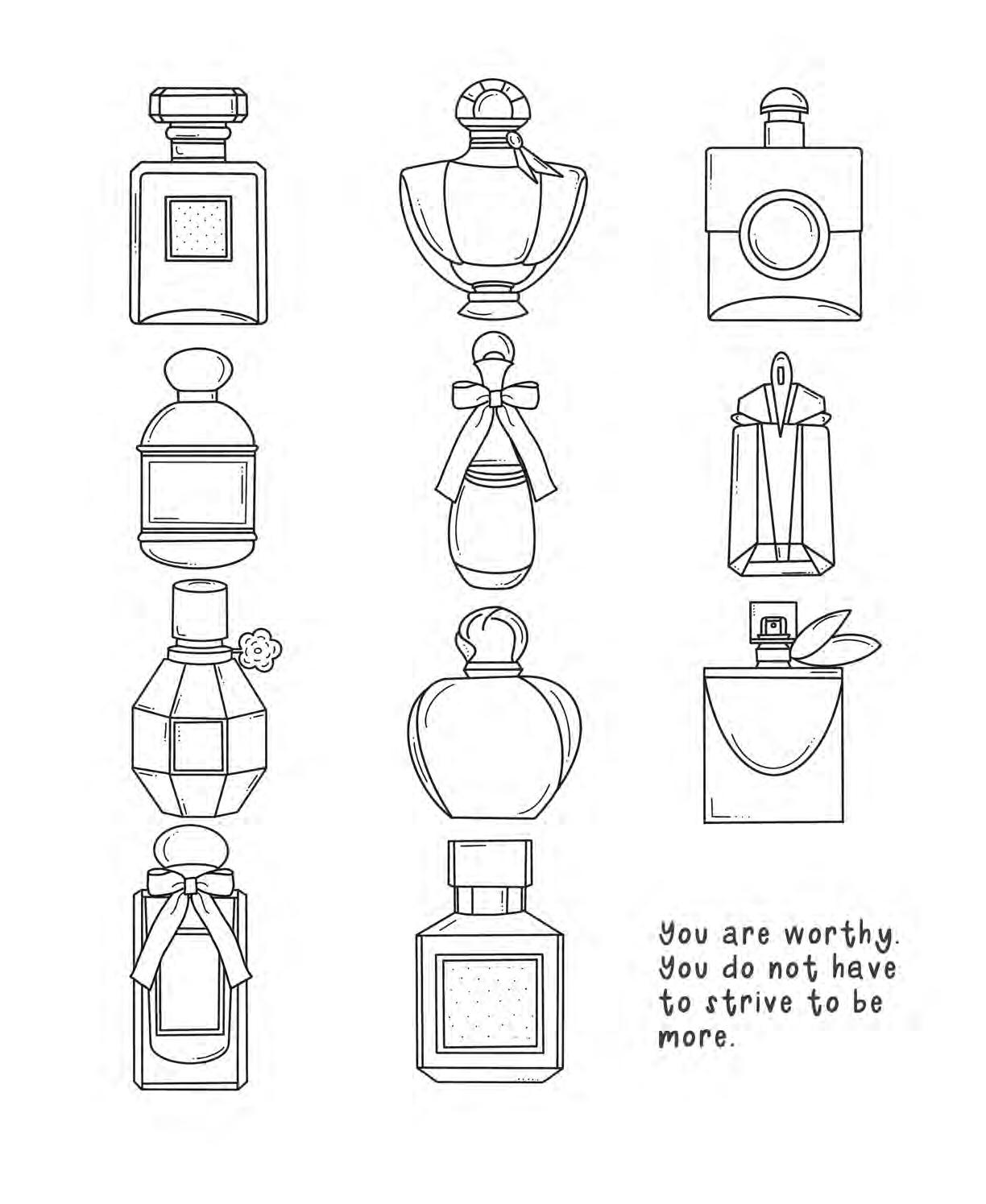 You are worthy. You do not have to strive to be more.